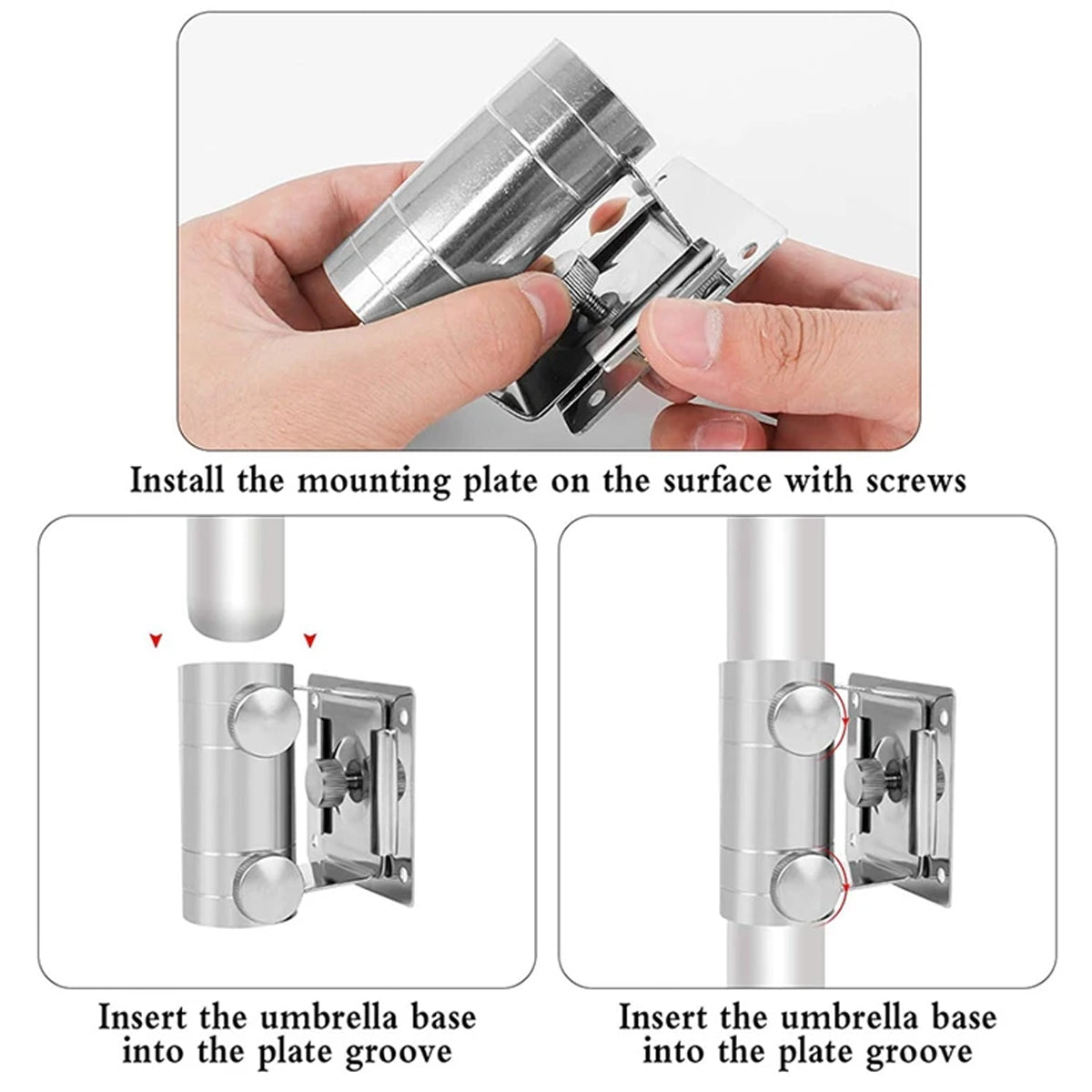 Install the mounting plate on the surface with screws

Insert the umbrella base into the plate groove

Insert the umbrella base into the plate groove