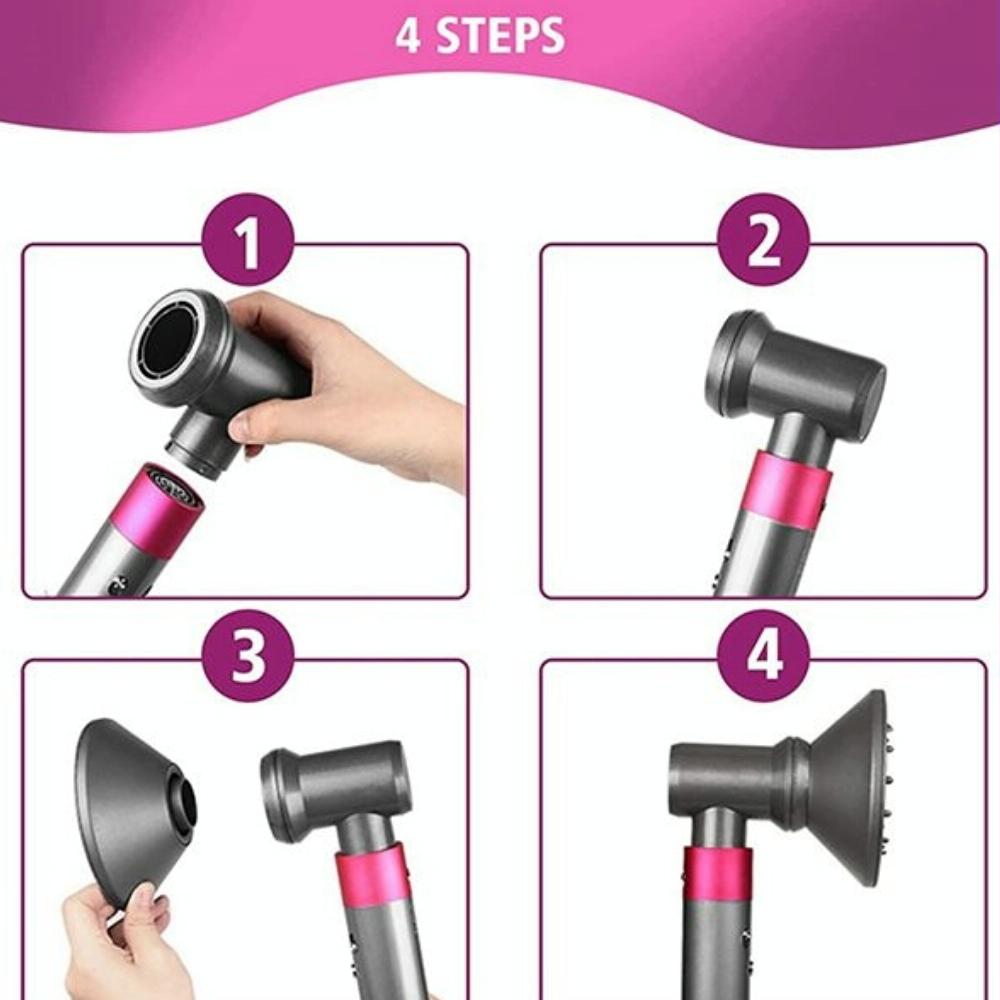 4 STEPS

1

2

3

4