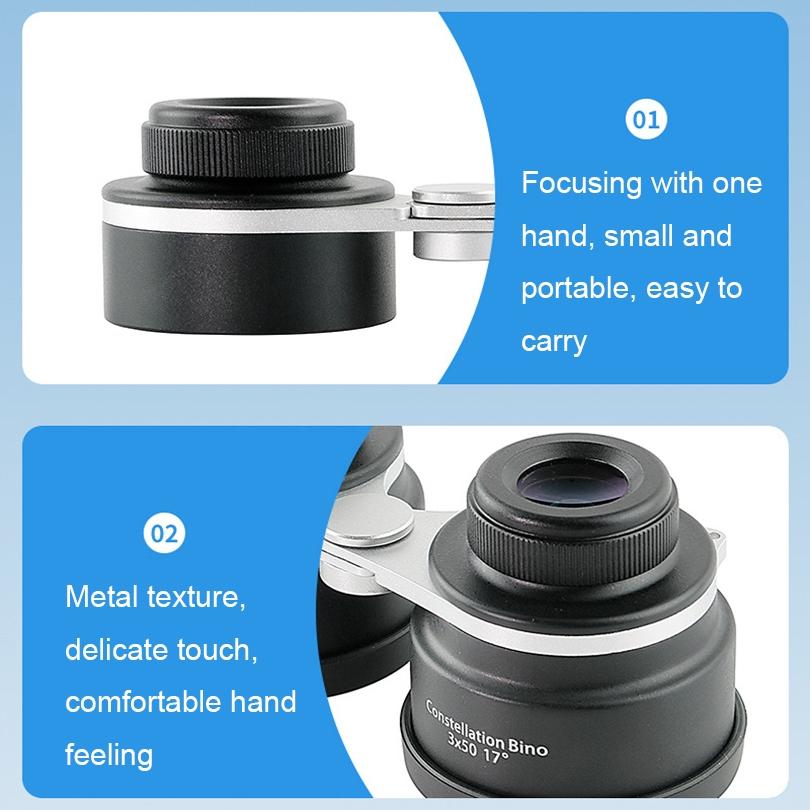 01

Focusing with one hand, small and portable, easy to carry

02

Metal texture, delicate touch, comfortable hand feeling

Constellation Bino
3x50 17°