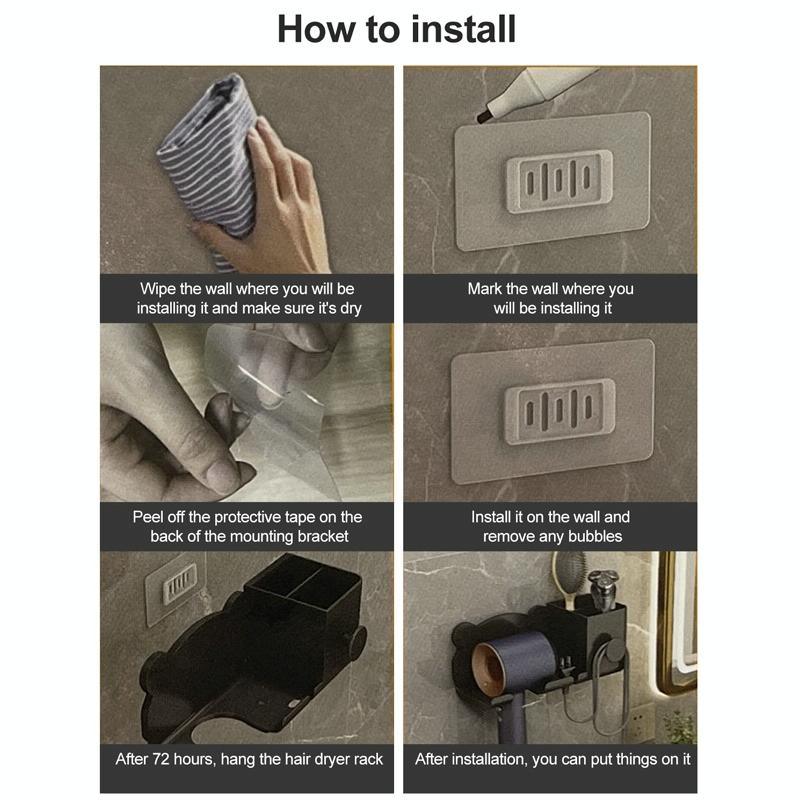 How to install

Wipe the wall where you will be installing it and make sure it's dry

Mark the wall where you will be installing it

Peel off the protective tape on the back of the mounting bracket

Install it on the wall and remove any bubbles

After 72 hours, hang the hair dryer rack

After installation, you can put things on it