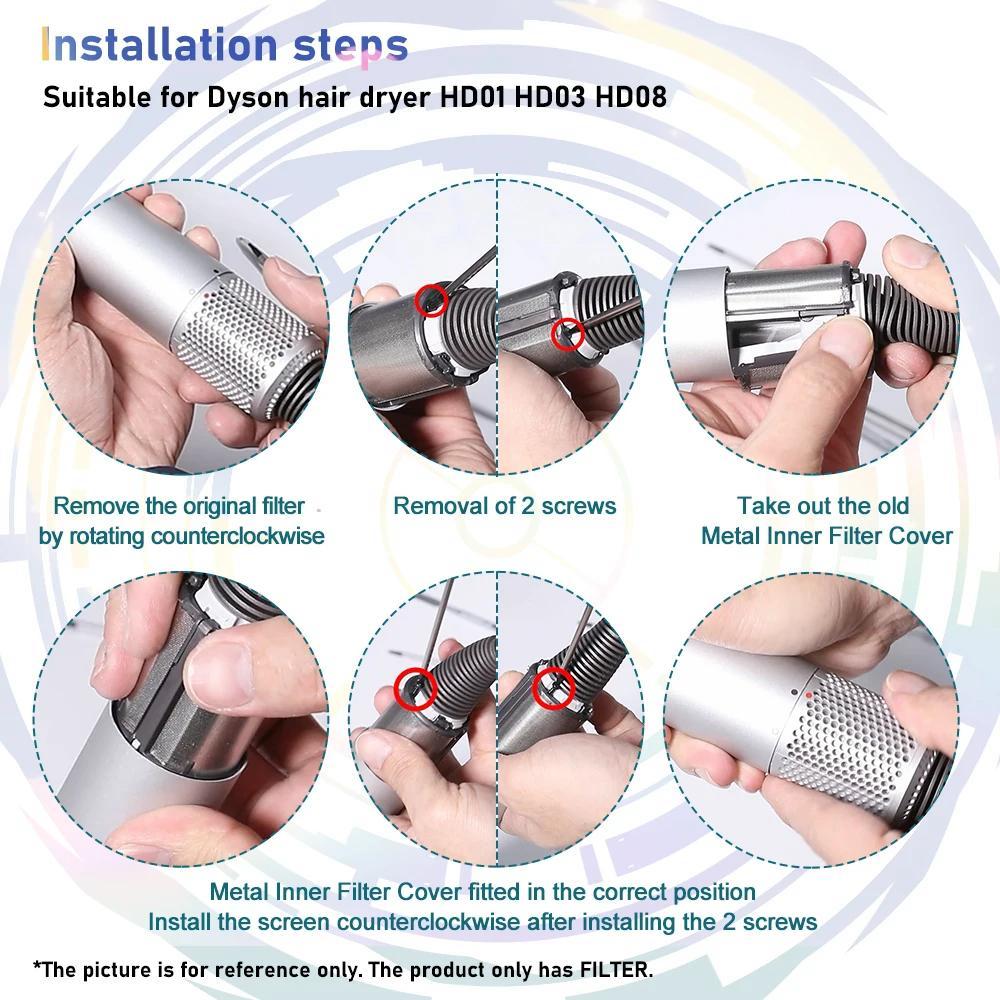 Installation steps

Suitable for Dyson hair dryer HD01 HD03 HD08

Remove the original filter by rotating counterclockwise

Removal of 2 screws

Take out the old Metal Inner Filter Cover

Metal Inner Filter Cover fitted in the correct position
Install the screen counterclockwise after installing the 2 screws

*The picture is for reference only. The product only has FILTER.