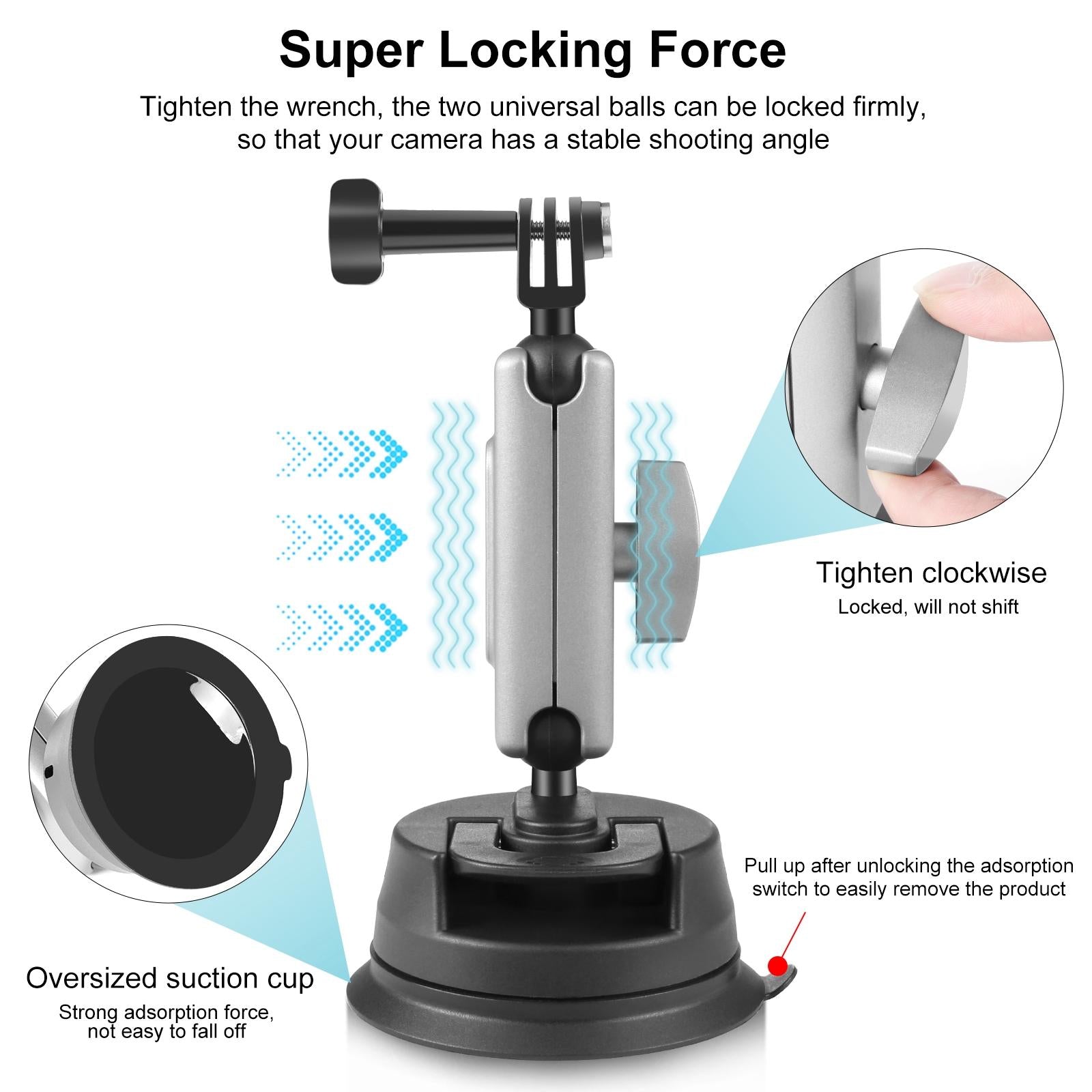 Super Locking Force

Tighten the wrench, the two universal balls can be locked firmly, so that your camera has a stable shooting angle

Tighten clockwise
Locked, will not shift

Pull up after unlocking the adsorption switch to easily remove the product

Oversized suction cup
Strong adsorption force, not easy to fall off