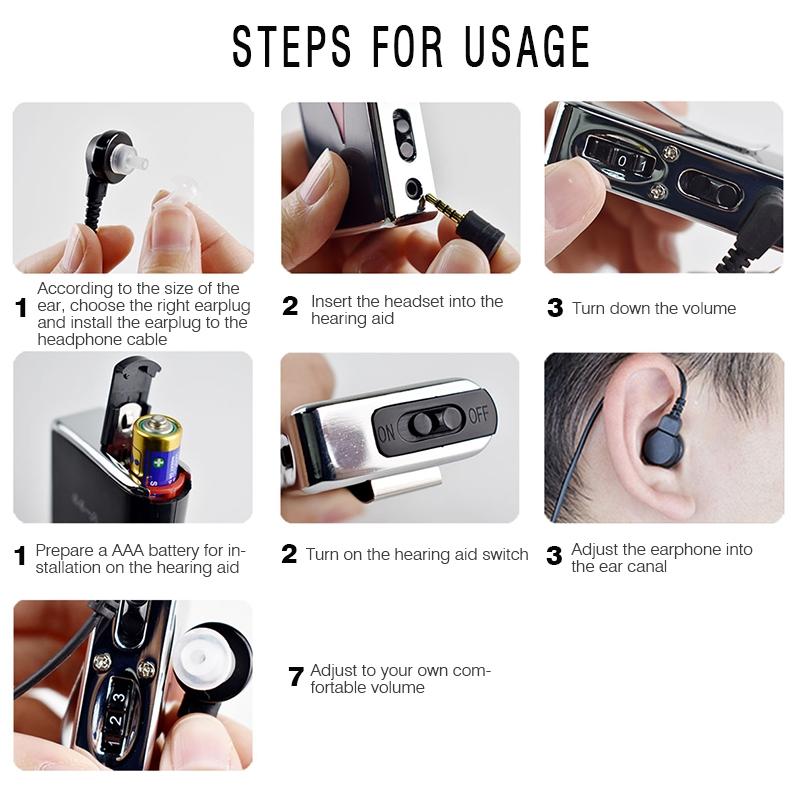 STEPS FOR USAGE

0 1

1 According to the size of the ear, choose the right earplug and install the earplug to the headphone cable

2 Insert the headset into the hearing aid

3 Turn down the volume

ON OFF

1 Prepare a AAA battery for installation on the hearing aid

2 Turn on the hearing aid switch

3 Adjust the earphone into the ear canal

1 2 3

7 Adjust to your own comfortable volume