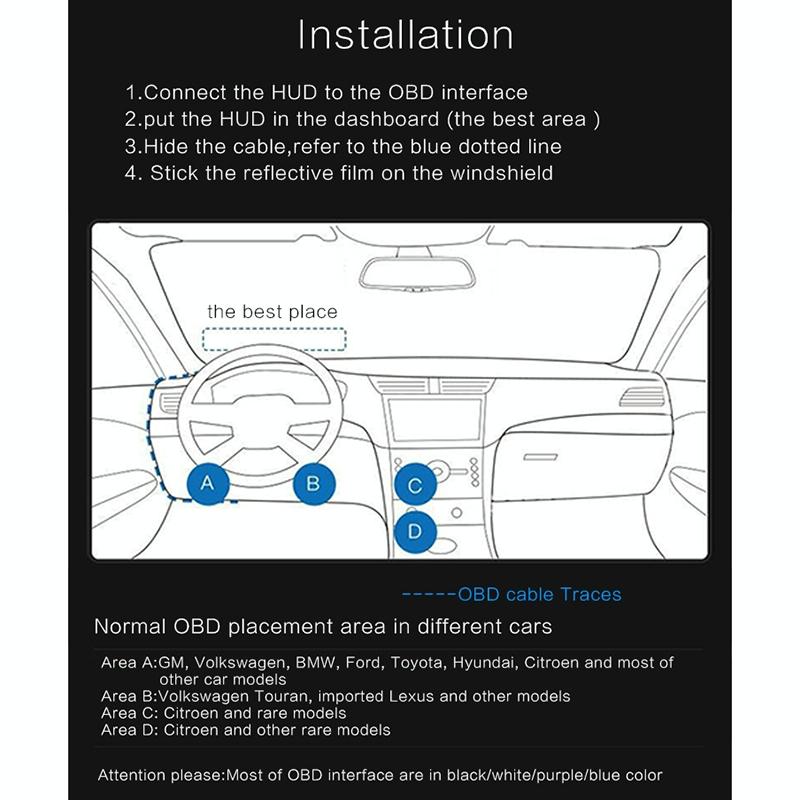 Installation

1.Connect the HUD to the OBD interface
2.put the HUD in the dashboard (the best area )
3.Hide the cable,refer to the blue dotted line
4. Stick the reflective film on the windshield

the best place

A
B
C
D

-----OBD cable Traces

Normal OBD placement area in different cars

Area A:GM, Volkswagen, BMW, Ford, Toyota, Hyundai, Citroen and most of other car models
Area B:Volkswagen Touran, imported Lexus and other models
Area C: Citroen and rare models
Area D: Citroen and other rare models

Attention please:Most of OBD interface are in black/white/purple/blue color