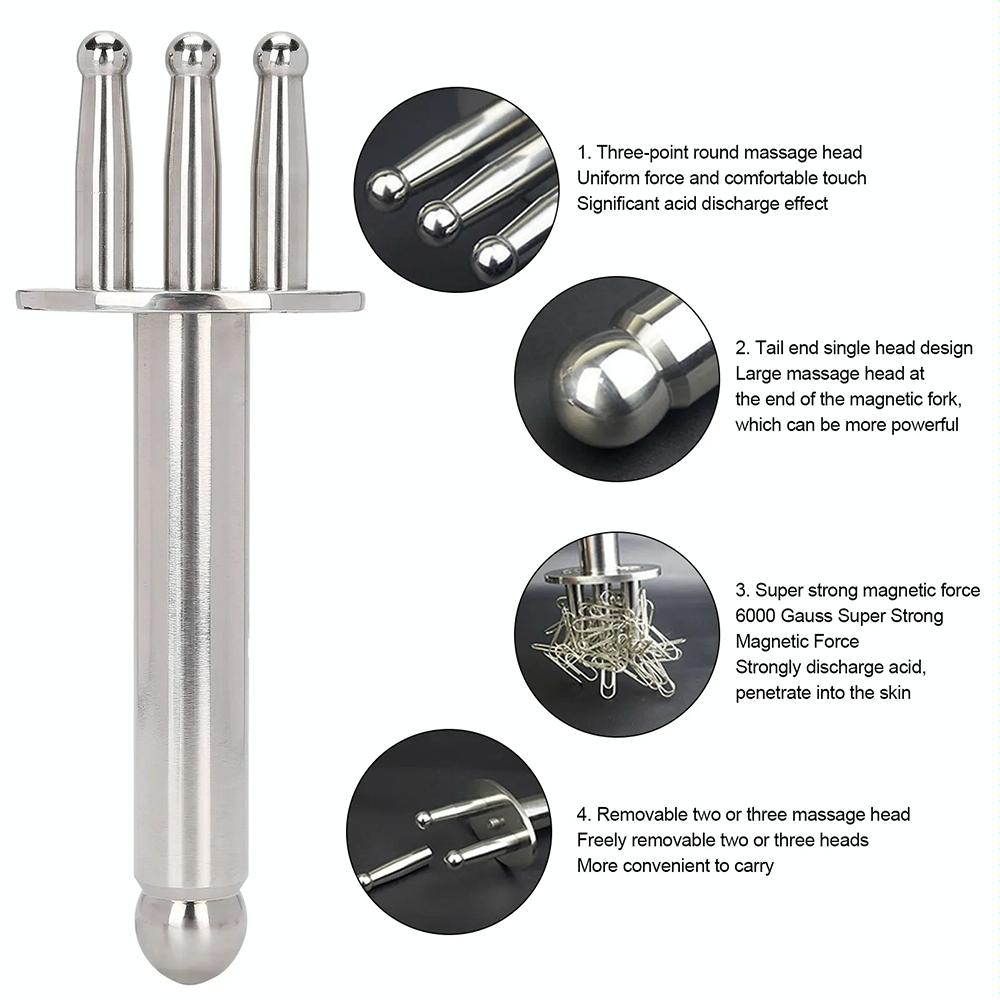 1. Three-point round massage head
Uniform force and comfortable touch
Significant acid discharge effect

2. Tail end single head design
Large massage head at the end of the magnetic fork, which can be more powerful

3. Super strong magnetic force
6000 Gauss Super Strong Magnetic Force
Strongly discharge acid, penetrate into the skin

4. Removable two or three massage head
Freely removable two or three heads
More convenient to carry