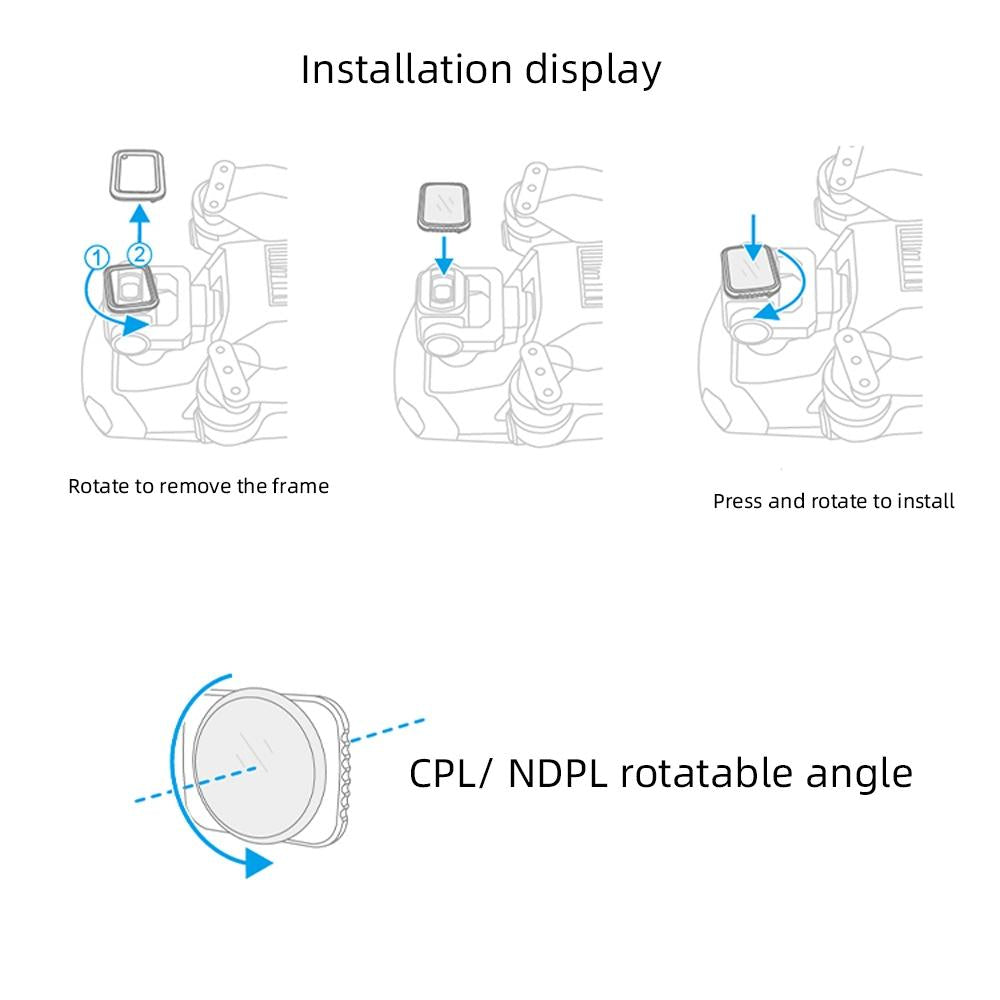 Installation display

①
②

Rotate to remove the frame

Press and rotate to install

CPL/ NDPL rotatable angle