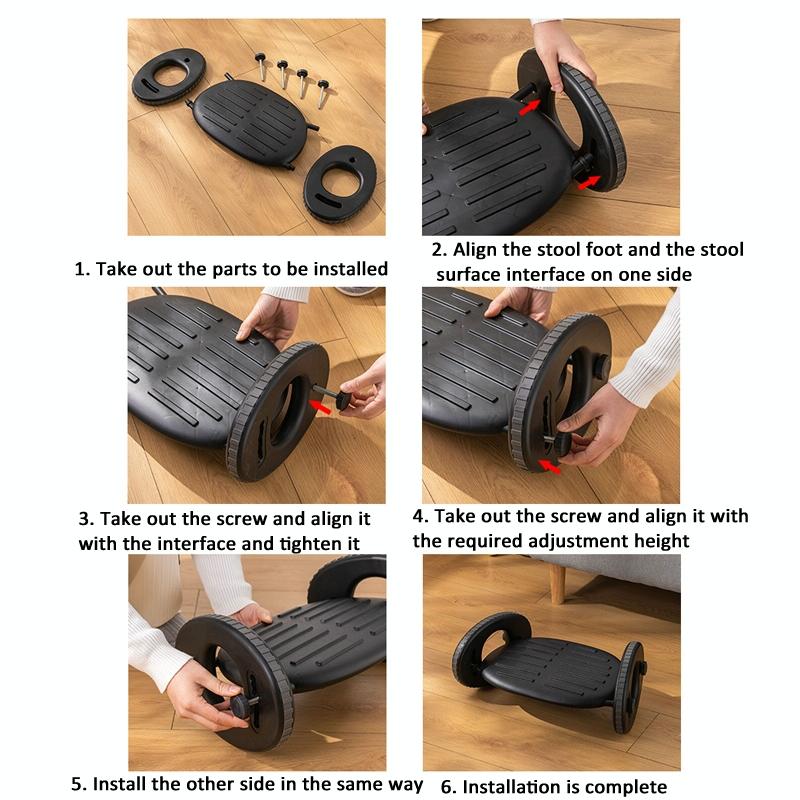 1. Take out the parts to be installed

2. Align the stool foot and the stool surface interface on one side

3. Take out the screw and align it with the interface and tighten it

4. Take out the screw and align it with the required adjustment height

5. Install the other side in the same way

6. Installation is complete