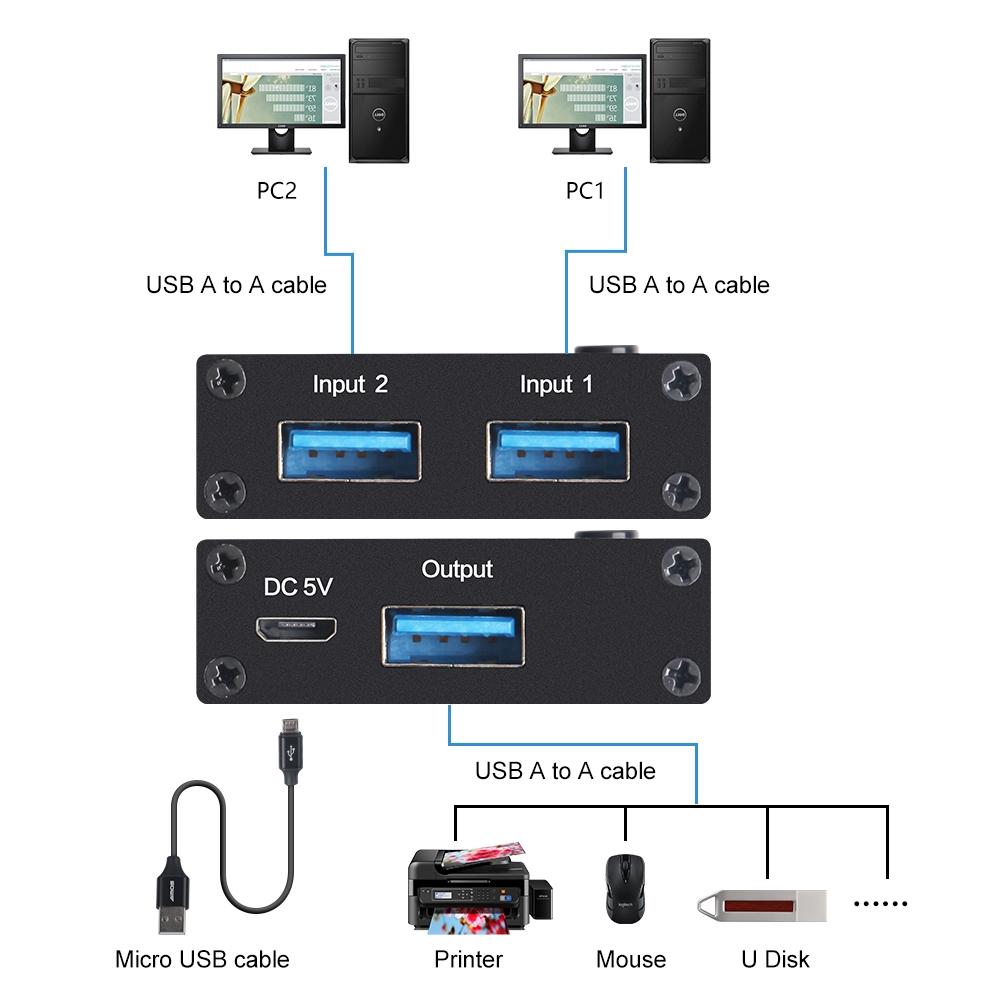 PC2

PC1

USB A to A cable

USB A to A cable

Input 2

Input 1

DC 5V

Output

USB A to A cable

Micro USB cable

Printer

Mouse

U Disk

......