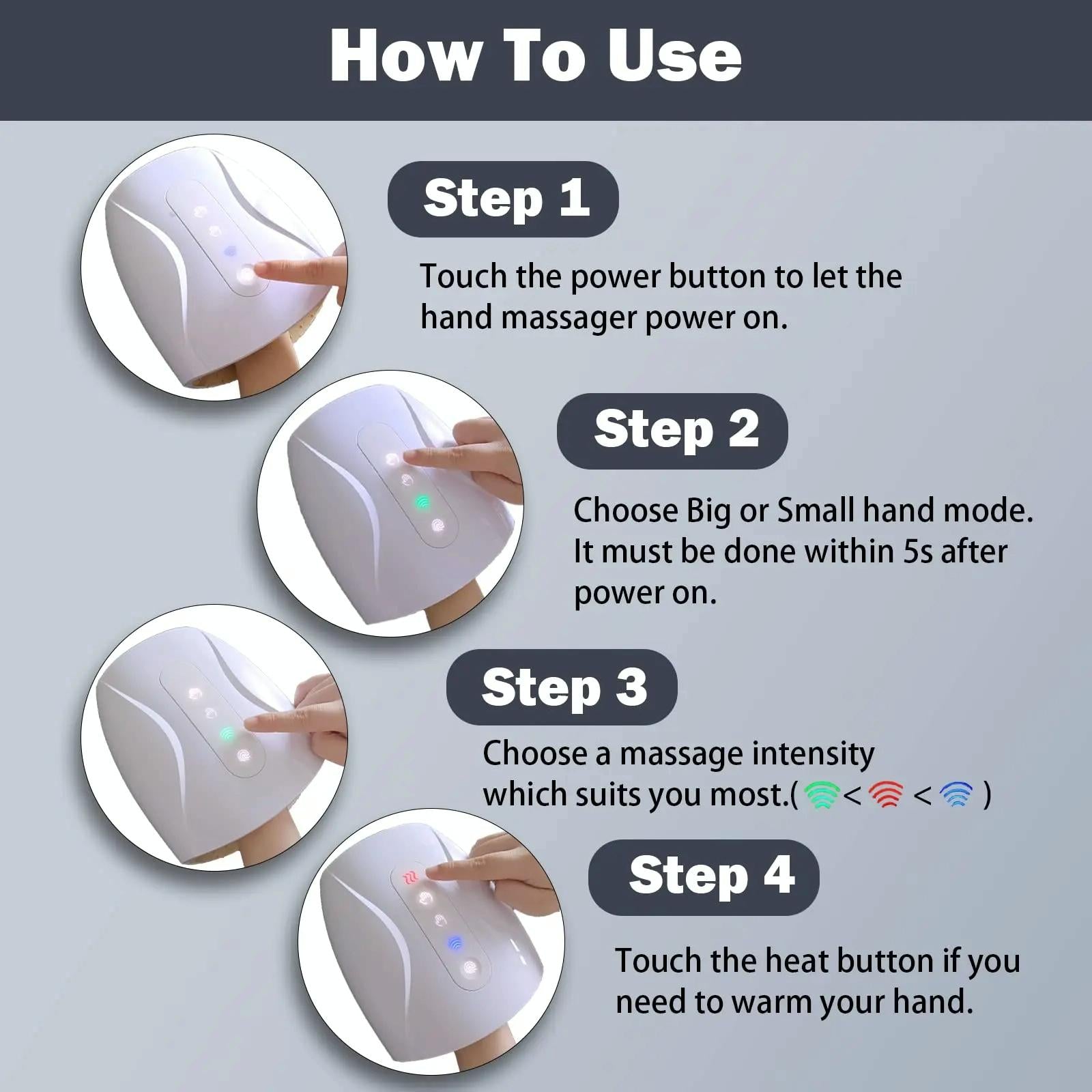 How To Use

Step 1

Touch the power button to let the hand massager power on.

Step 2

Choose Big or Small hand mode. It must be done within 5s after power on.

Step 3

Choose a massage intensity which suits you most.( < < )

Step 4

Touch the heat button if you need to warm your hand.