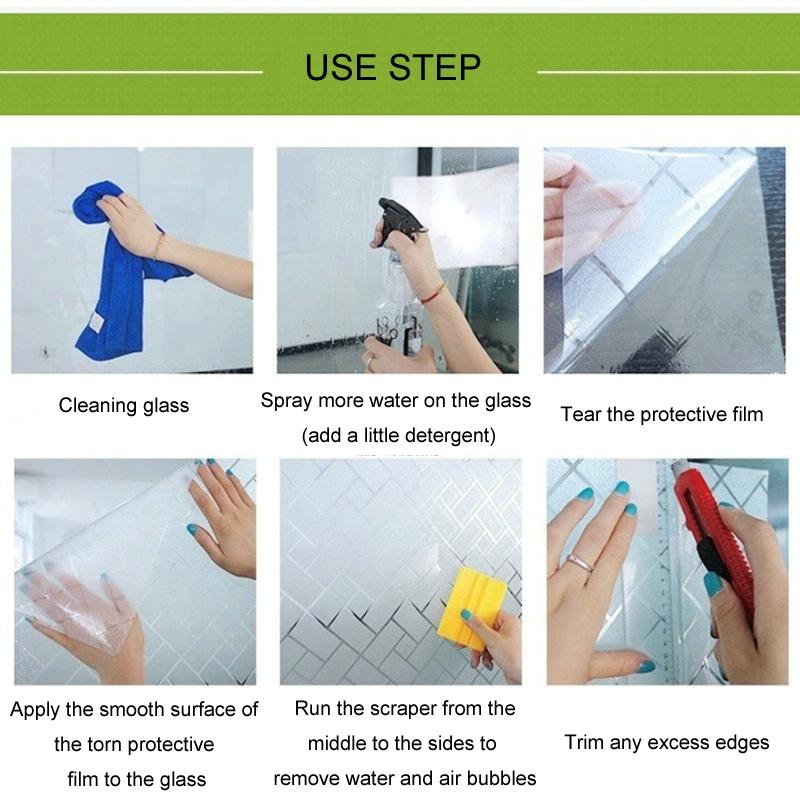 USE STEP

Cleaning glass

Spray more water on the glass (add a little detergent)

Tear the protective film

Apply the smooth surface of the torn protective film to the glass

Run the scraper from the middle to the sides to remove water and air bubbles

Trim any excess edges