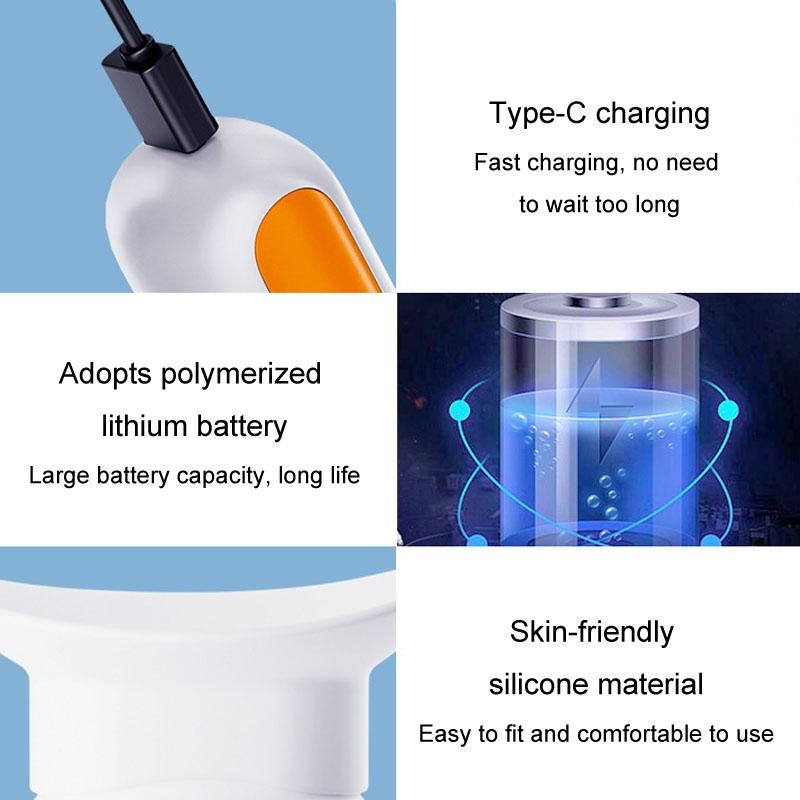 Type-C charging

Fast charging, no need to wait too long

Adopts polymerized lithium battery

Large battery capacity, long life

Skin-friendly silicone material

Easy to fit and comfortable to use