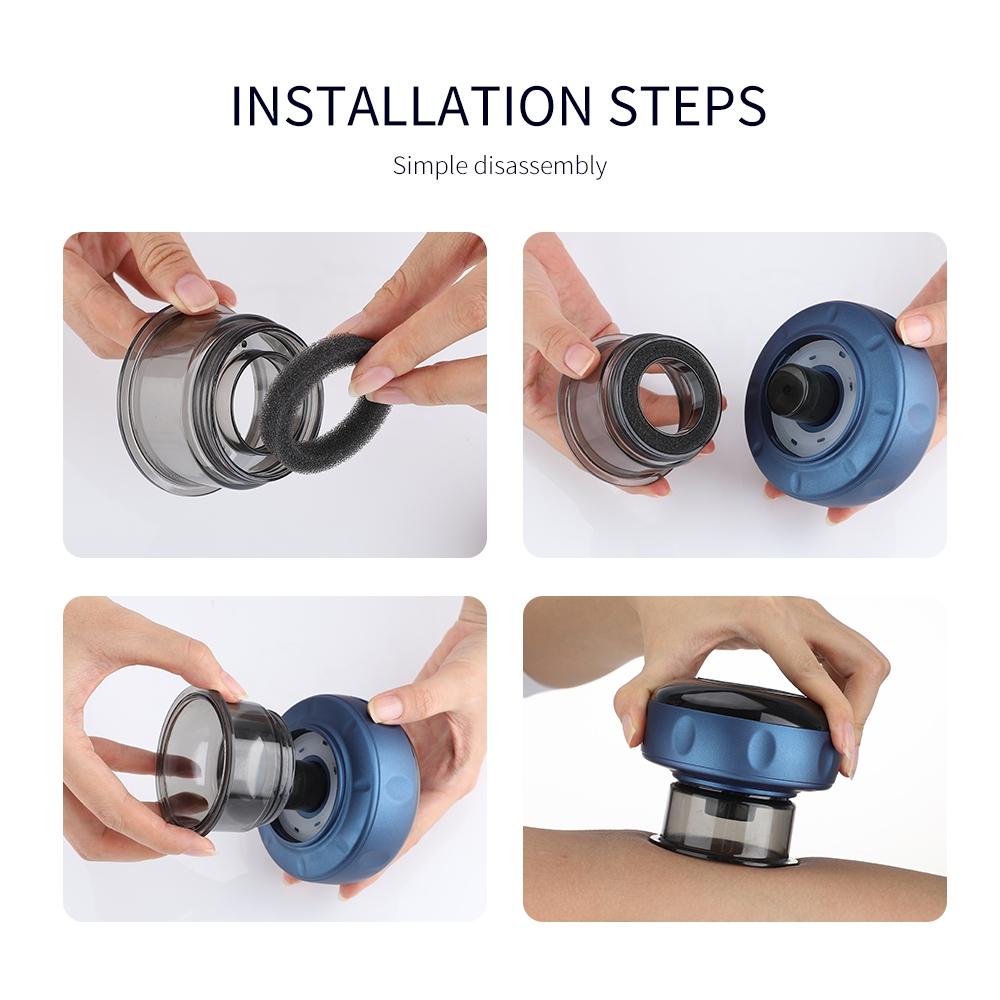 INSTALLATION STEPS

Simple disassembly