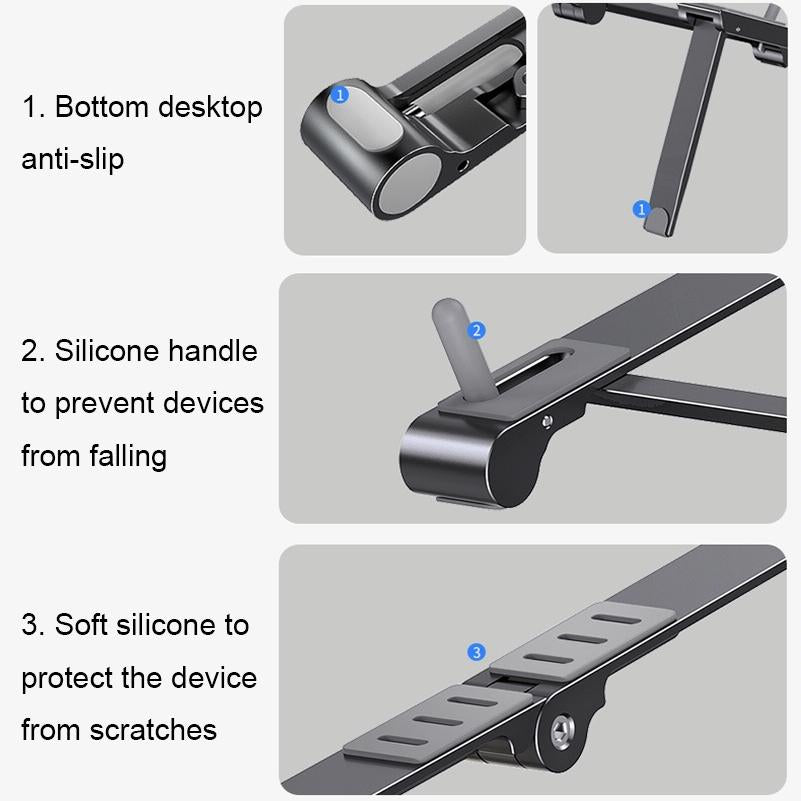 1. Bottom desktop anti-slip

1

1

2. Silicone handle to prevent devices from falling

2

3. Soft silicone to protect the device from scratches

3