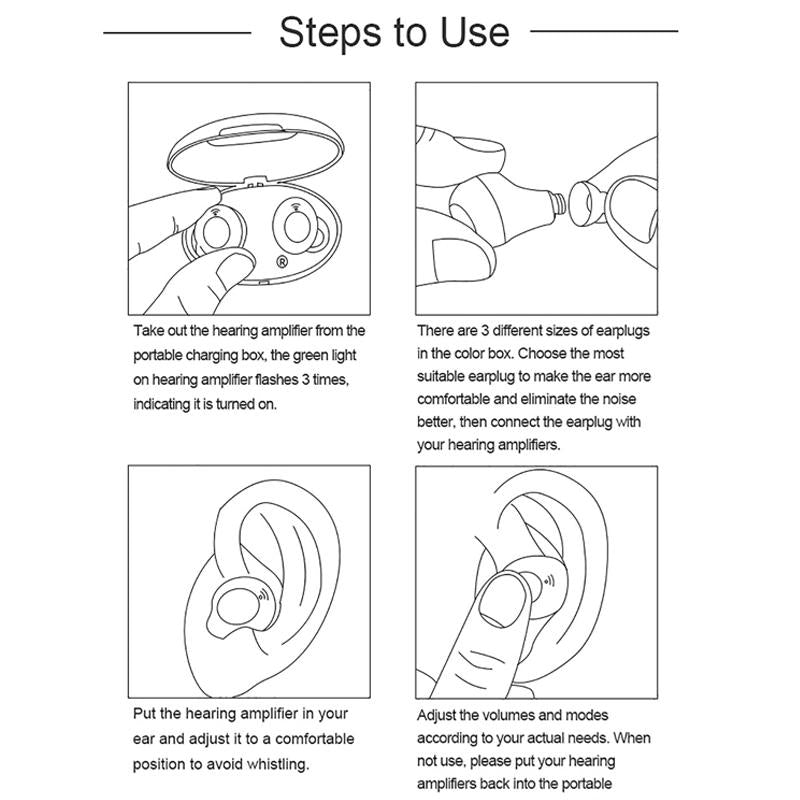 Steps to Use

R

Take out the hearing amplifier from the portable charging box, the green light on hearing amplifier flashes 3 times, indicating it is turned on.

There are 3 different sizes of earplugs in the color box. Choose the most suitable earplug to make the ear more comfortable and eliminate the noise better, then connect the earplug with your hearing amplifiers.

Put the hearing amplifier in your ear and adjust it to a comfortable position to avoid whistling.

Adjust the volumes and modes according to your actual needs. When not use, please put your hearing amplifiers back into the portable