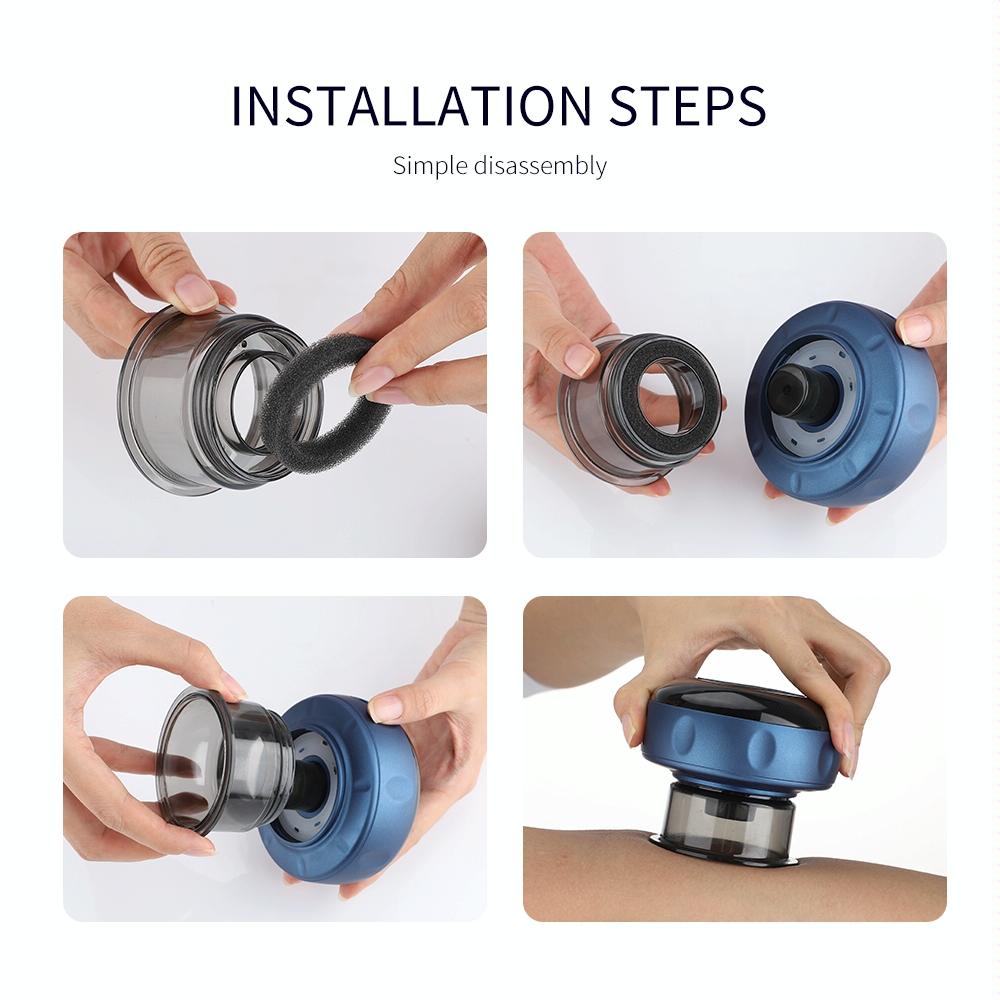 INSTALLATION STEPS

Simple disassembly