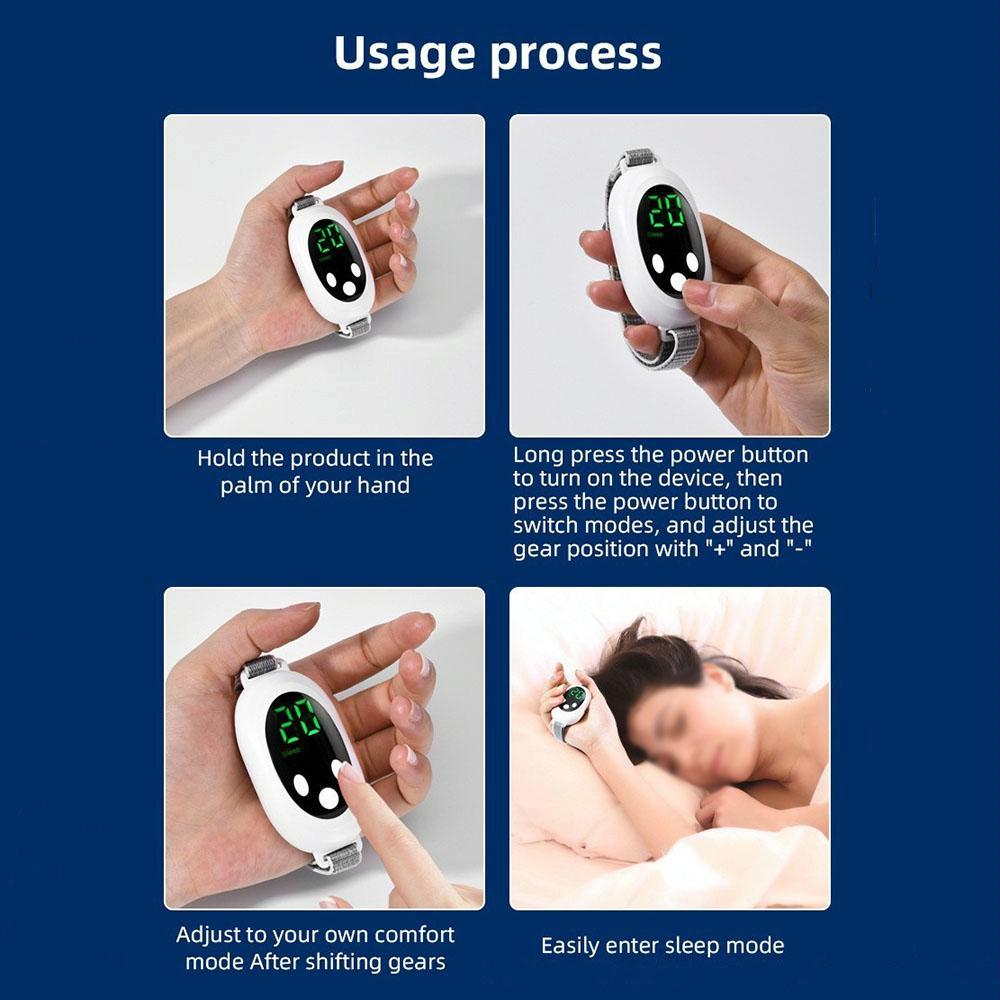 Usage process

20

Hold the product in the palm of your hand

20

Long press the power button to turn on the device, then press the power button to switch modes, and adjust the gear position with "+" and "-"

20

Adjust to your own comfort mode After shifting gears

Easily enter sleep mode