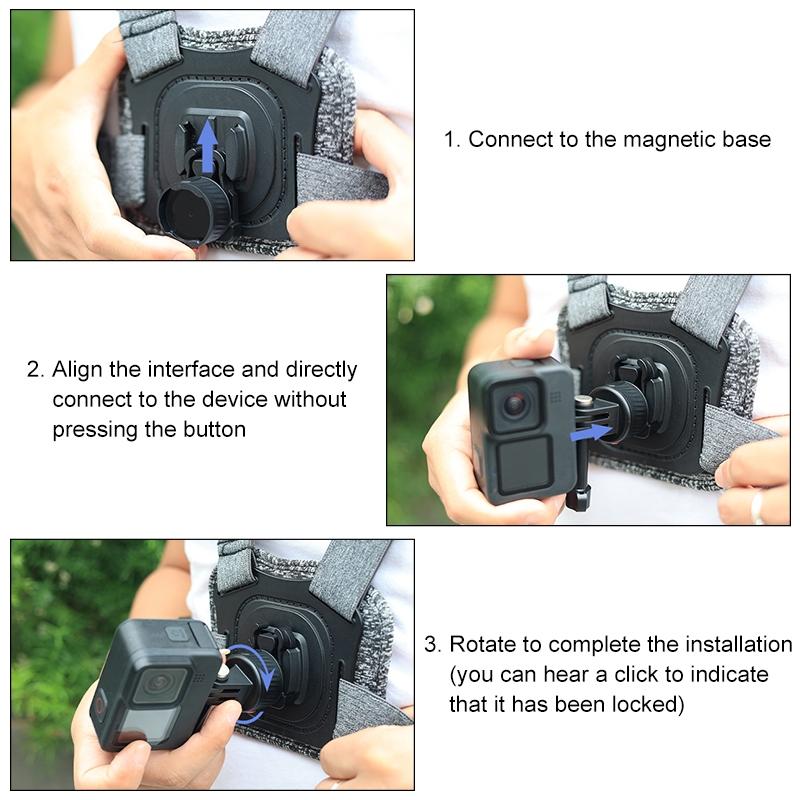 1. Connect to the magnetic base

2. Align the interface and directly connect to the device without pressing the button

3. Rotate to complete the installation (you can hear a click to indicate that it has been locked)