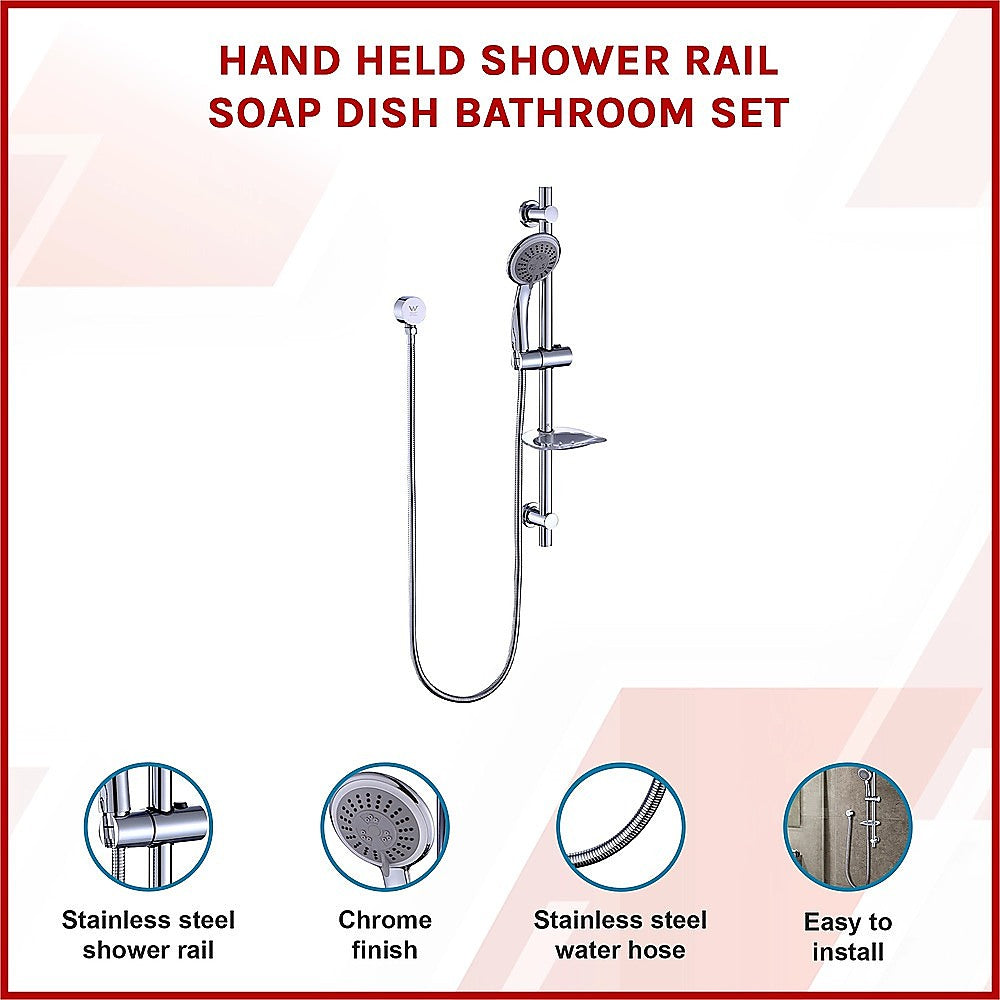 HAND HELD SHOWER RAIL SOAP DISH BATHROOM SET

Stainless steel shower rail

Chrome finish

Stainless steel water hose

Easy to install