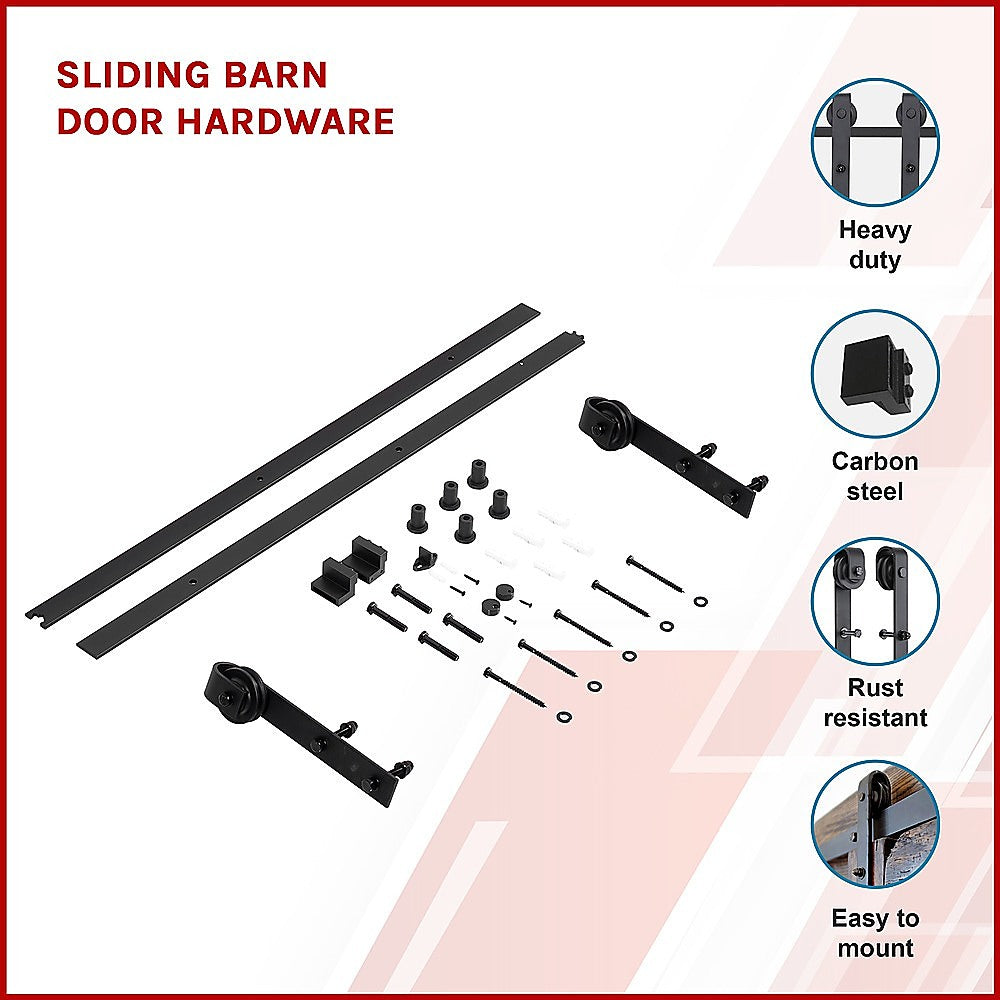 SLIDING BARN DOOR HARDWARE

Heavy duty

Carbon steel

Rust resistant

Easy to mount