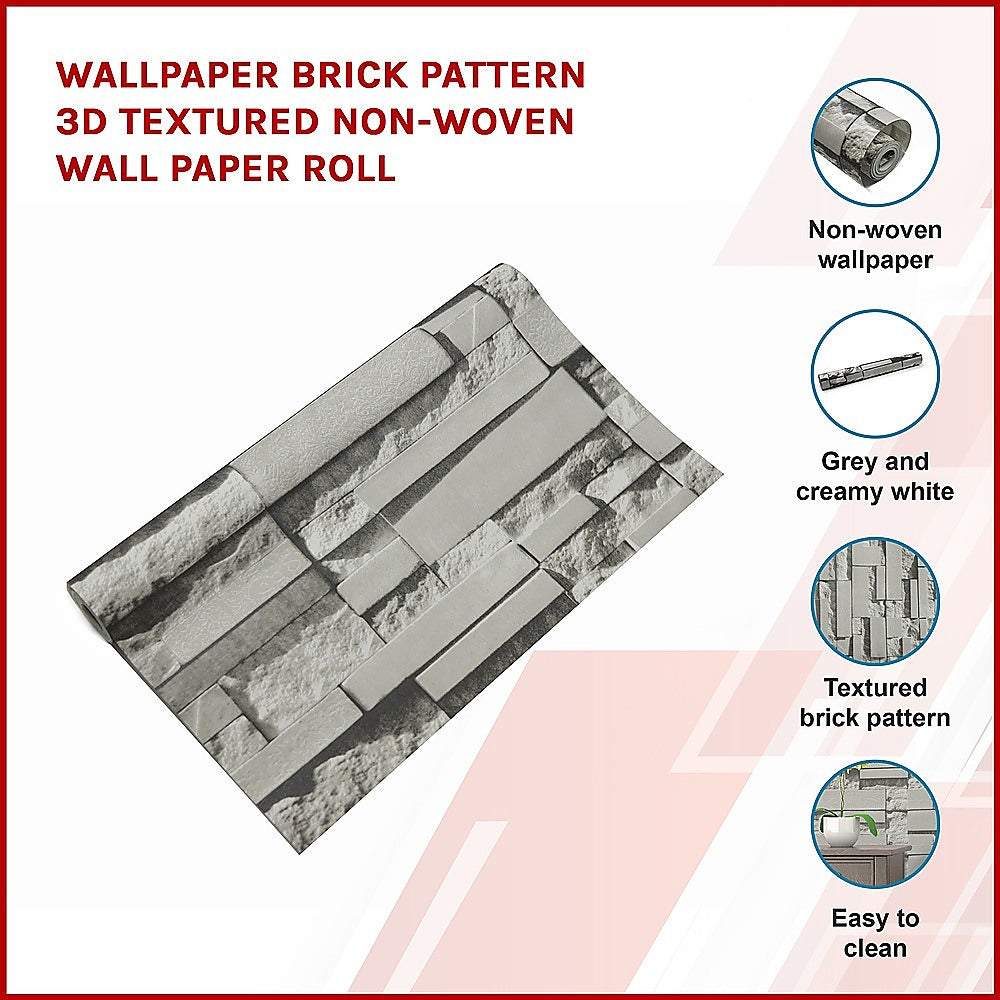 WALLPAPER BRICK PATTERN 3D TEXTURED NON-WOVEN WALL PAPER ROLL

Non-woven wallpaper

Grey and creamy white

Textured brick pattern

Easy to clean