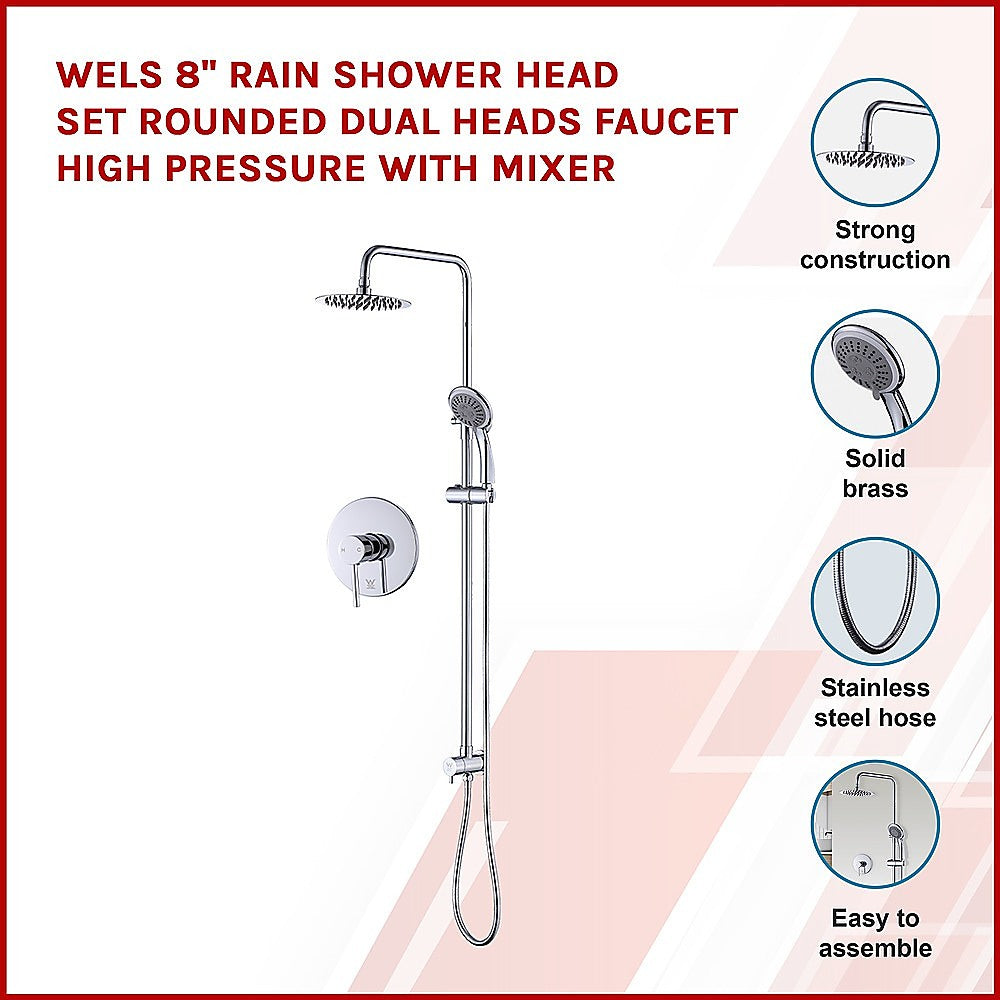 WELS 8" RAIN SHOWER HEAD SET ROUNDED DUAL HEADS FAUCET HIGH PRESSURE WITH MIXER

Strong construction

Solid brass

Stainless steel hose

Easy to assemble