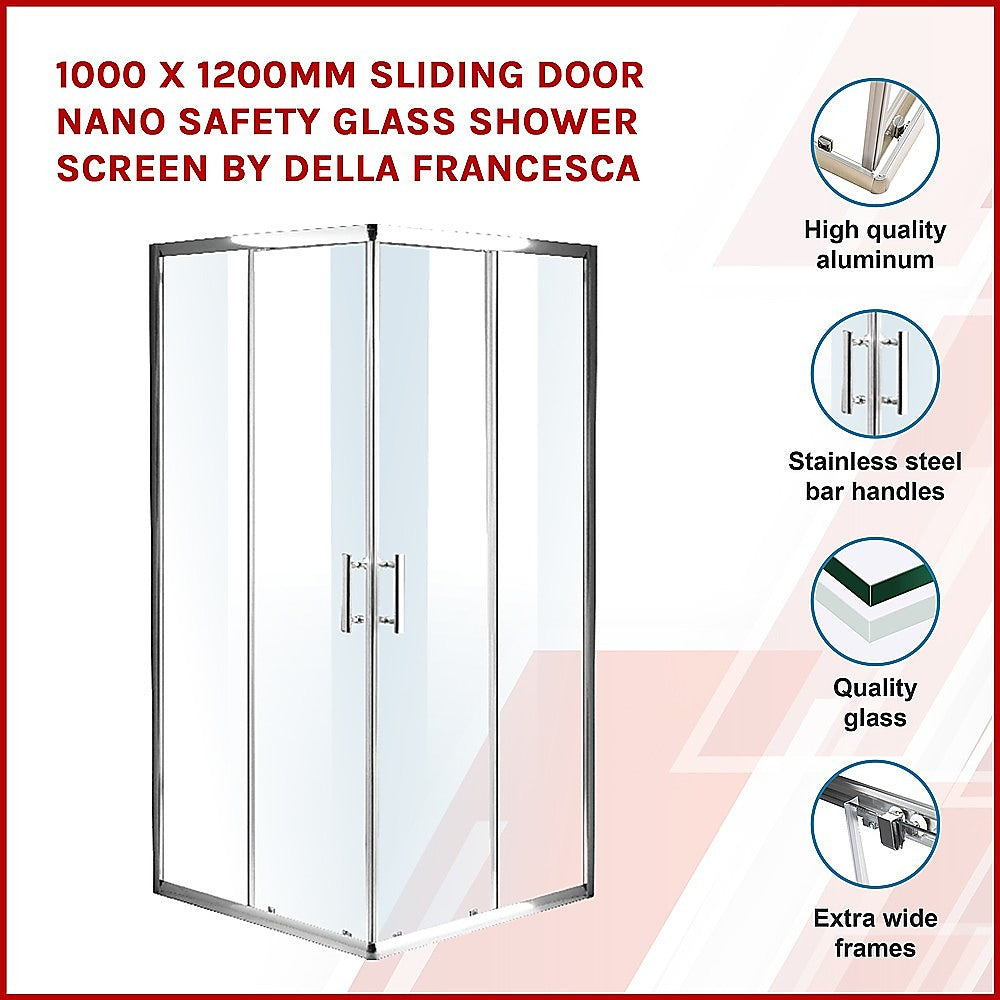 1000 X 1200MM SLIDING DOOR NANO SAFETY GLASS SHOWER SCREEN BY DELLA FRANCESCA

High quality aluminum

Stainless steel bar handles

Quality glass

Extra wide frames