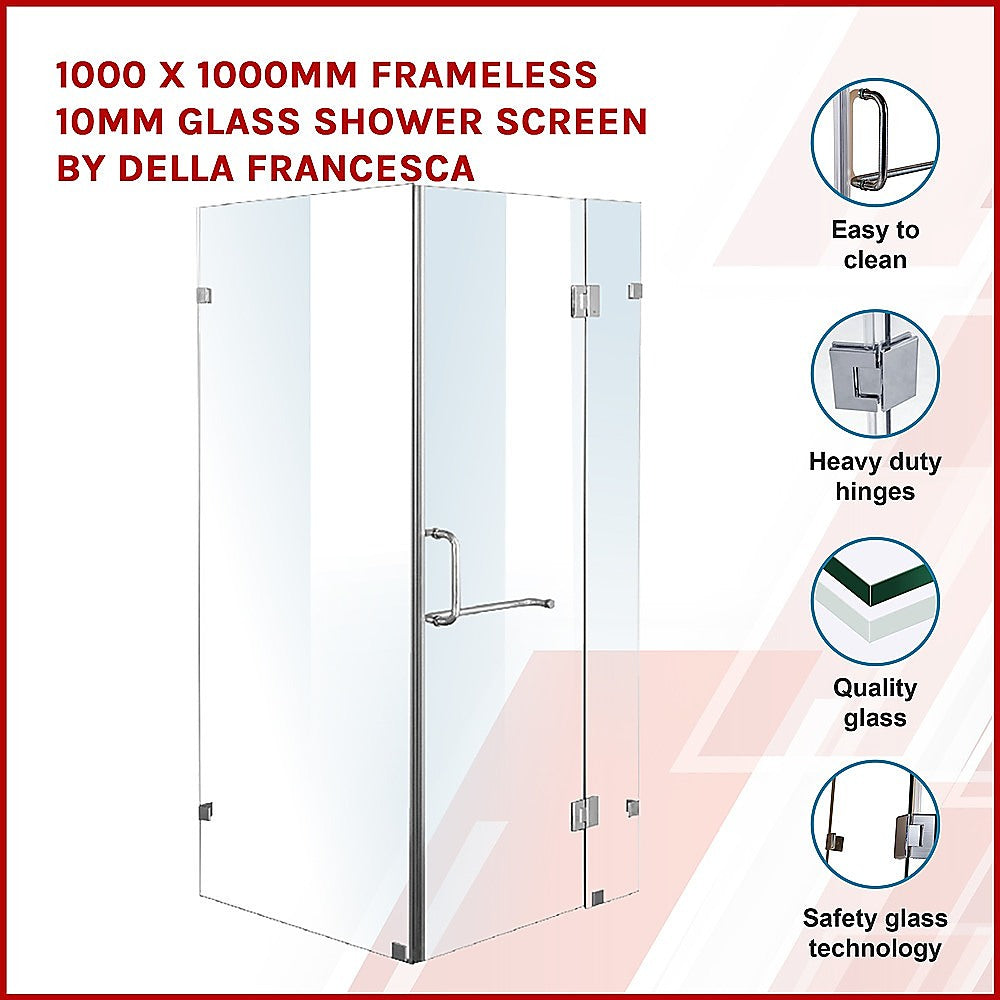 1000 X 1000MM FRAMELESS 10MM GLASS SHOWER SCREEN BY DELLA FRANCESCA

Easy to clean

Heavy duty hinges

Quality glass

Safety glass technology