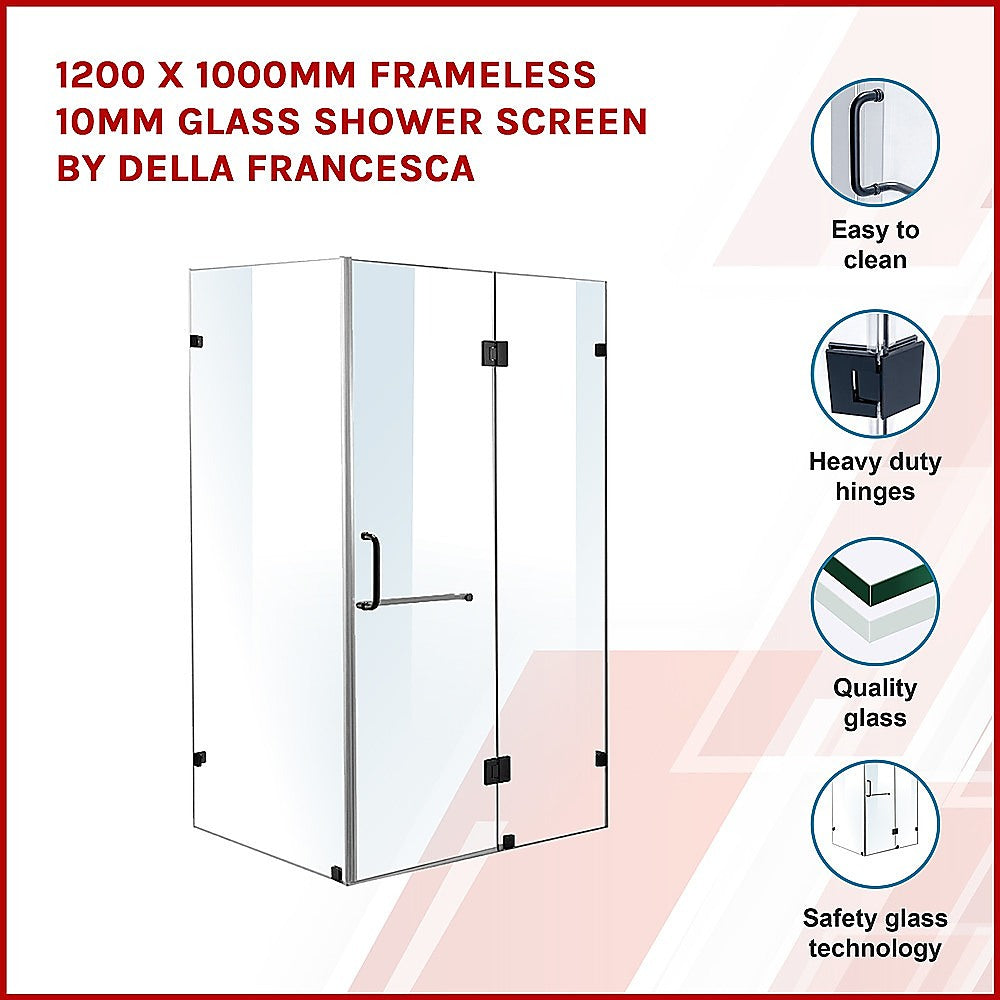 1200 X 1000MM FRAMELESS 10MM GLASS SHOWER SCREEN BY DELLA FRANCESCA

Easy to clean

Heavy duty hinges

Quality glass

Safety glass technology