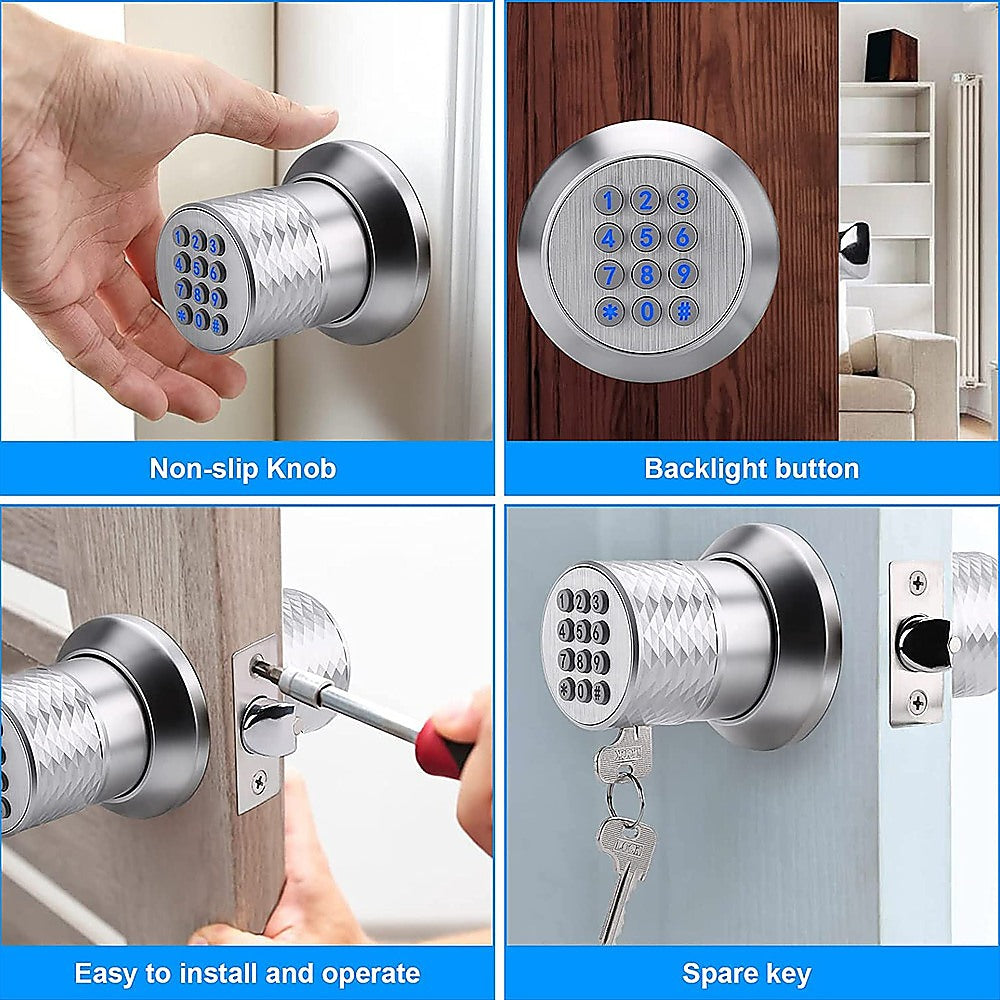 1 2 3
4 5 6
7 8 9
* 0 #

Non-slip Knob

1 2 3
4 5 6
7 8 9
* 0 #

Backlight button

Easy to install and operate

1 2 3
4 5 6
7 8 9
* 0 #

Spare key