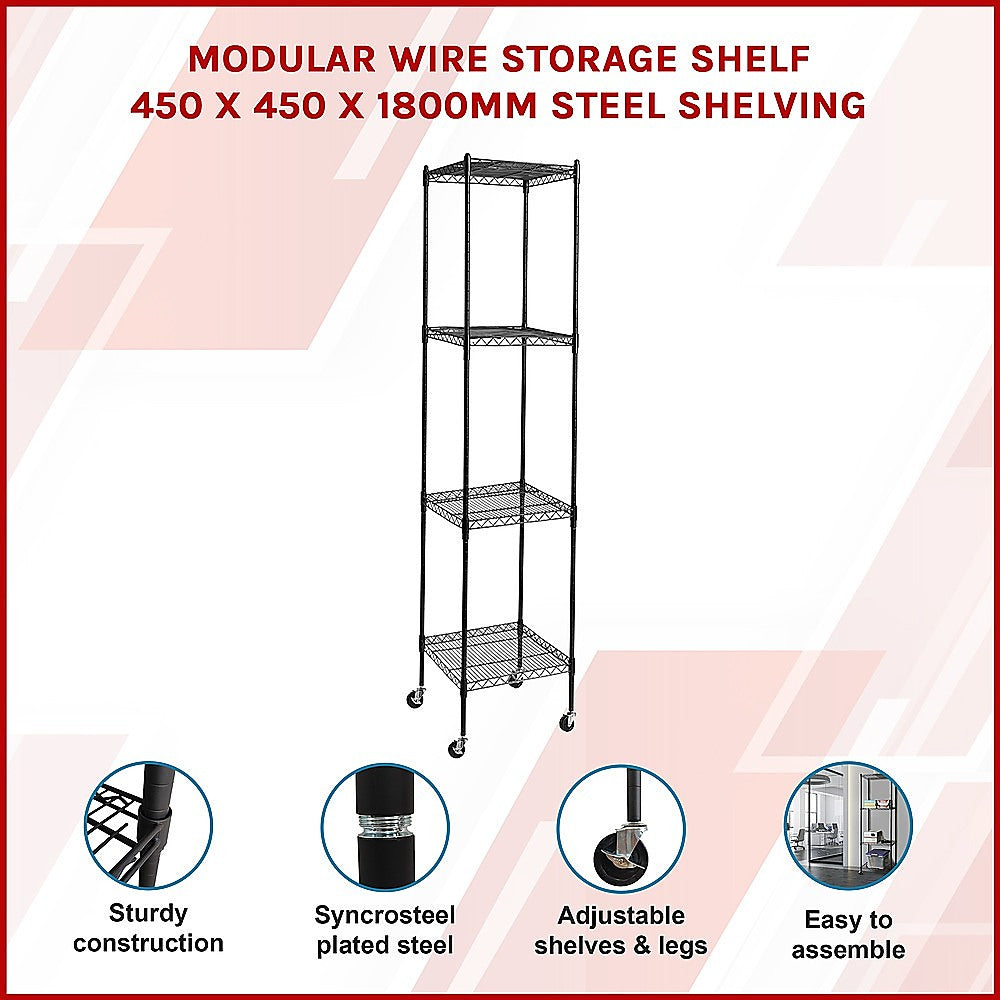 MODULAR WIRE STORAGE SHELF
450 X 450 X 1800MM STEEL SHELVING

Sturdy construction

Syncrosteel plated steel

Adjustable shelves & legs

Easy to assemble