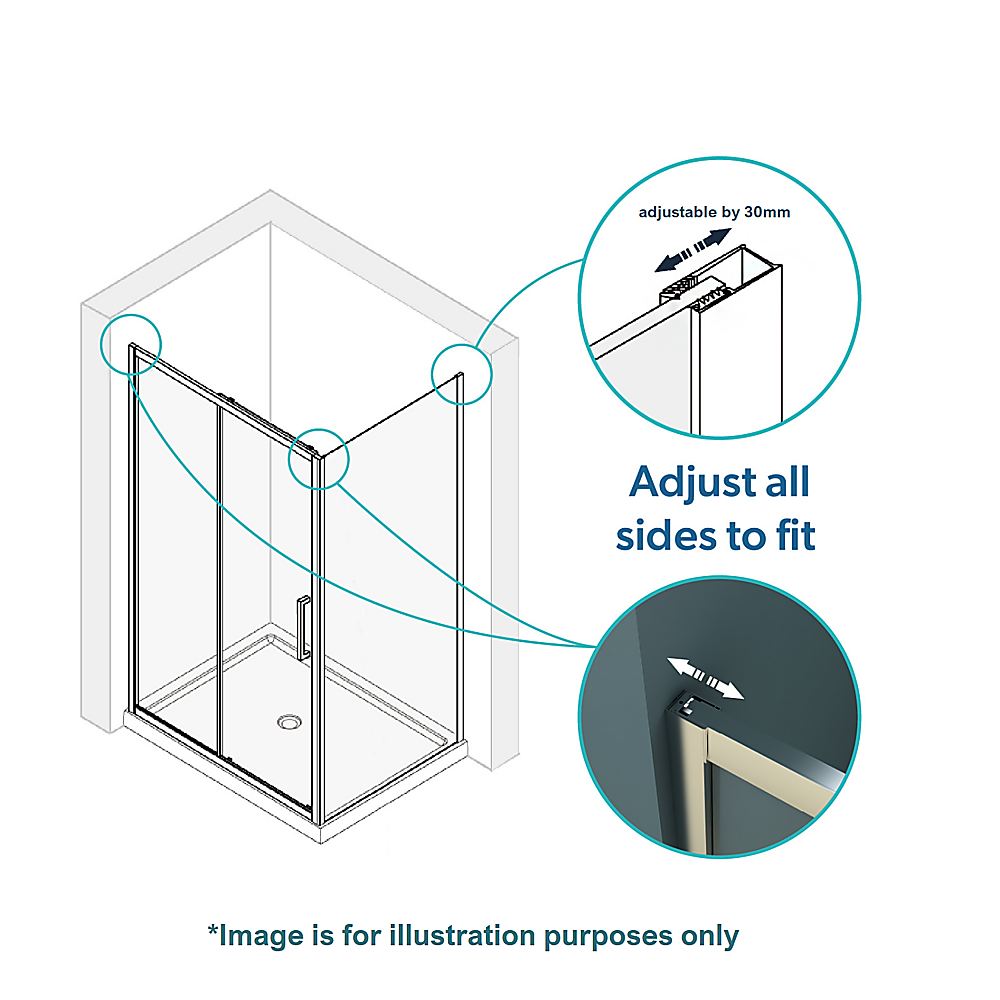 adjustable by 30mm

Adjust all sides to fit

*Image is for illustration purposes only