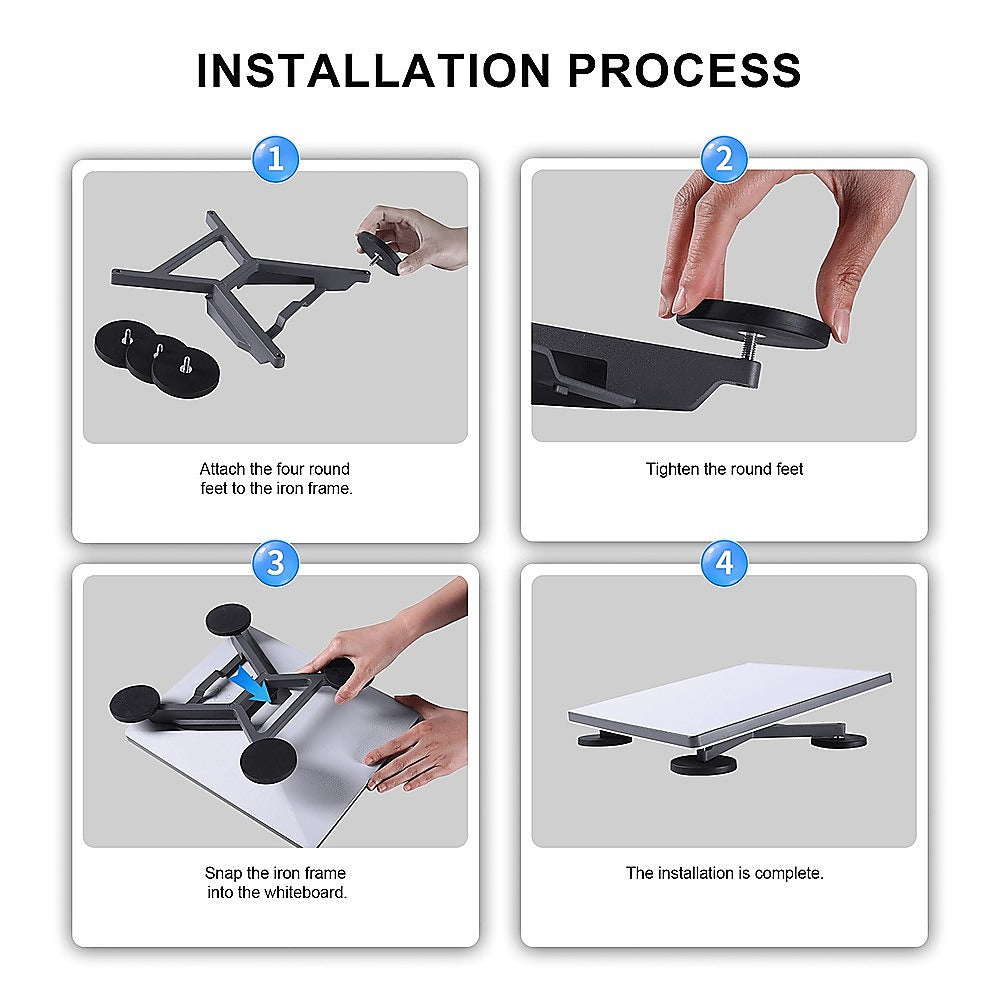 INSTALLATION PROCESS

1

Attach the four round feet to the iron frame.

2

Tighten the round feet

3

Snap the iron frame into the whiteboard.

4

The installation is complete.