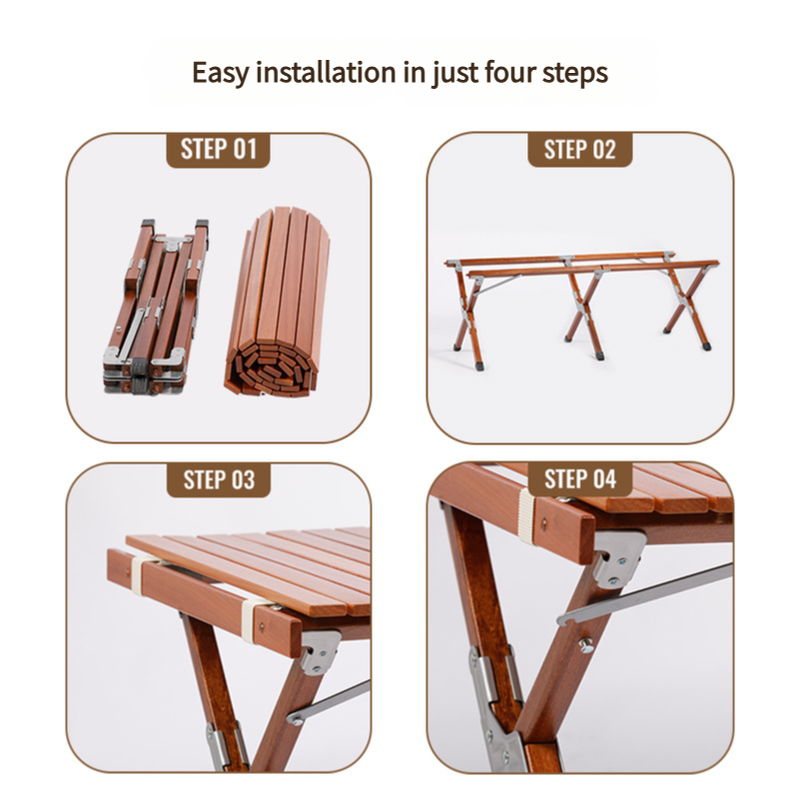 Easy installation in just four steps

STEP 01

STEP 02

STEP 03

STEP 04