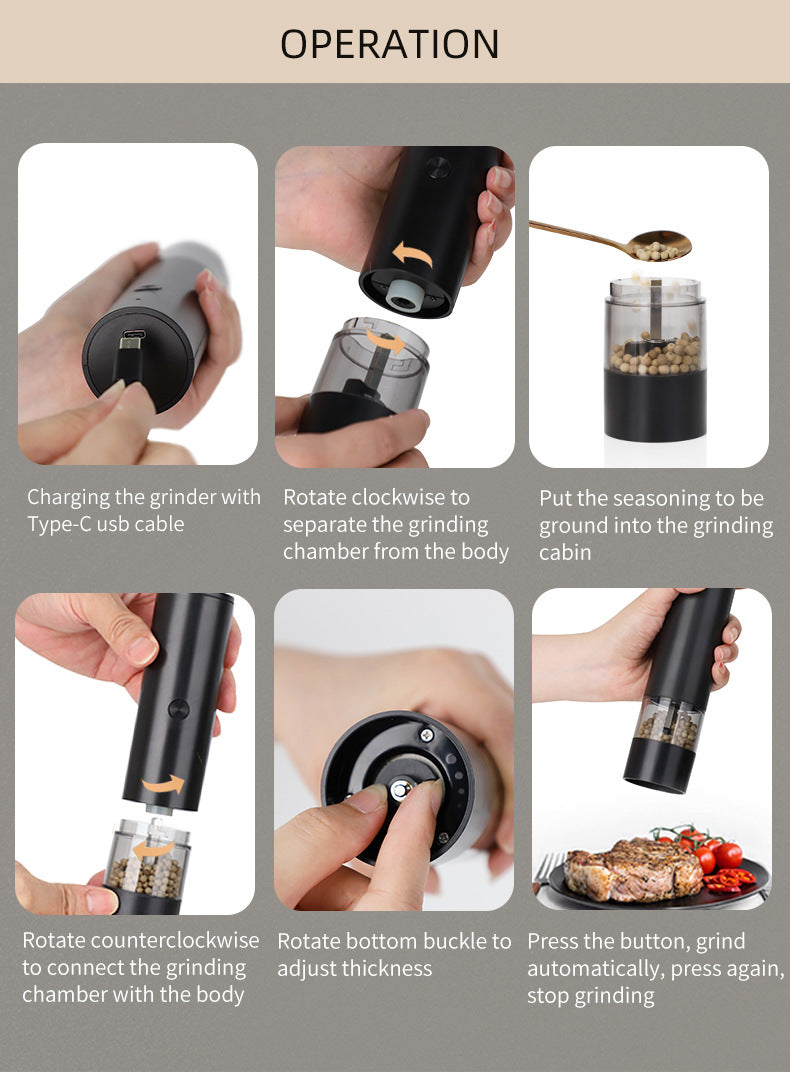 OPERATION

Charging the grinder with Type-C usb cable

Rotate clockwise to separate the grinding chamber from the body

Put the seasoning to be ground into the grinding cabin

Rotate counterclockwise to connect the grinding chamber with the body

Rotate bottom buckle to adjust thickness

Press the button, grind automatically, press again, stop grinding