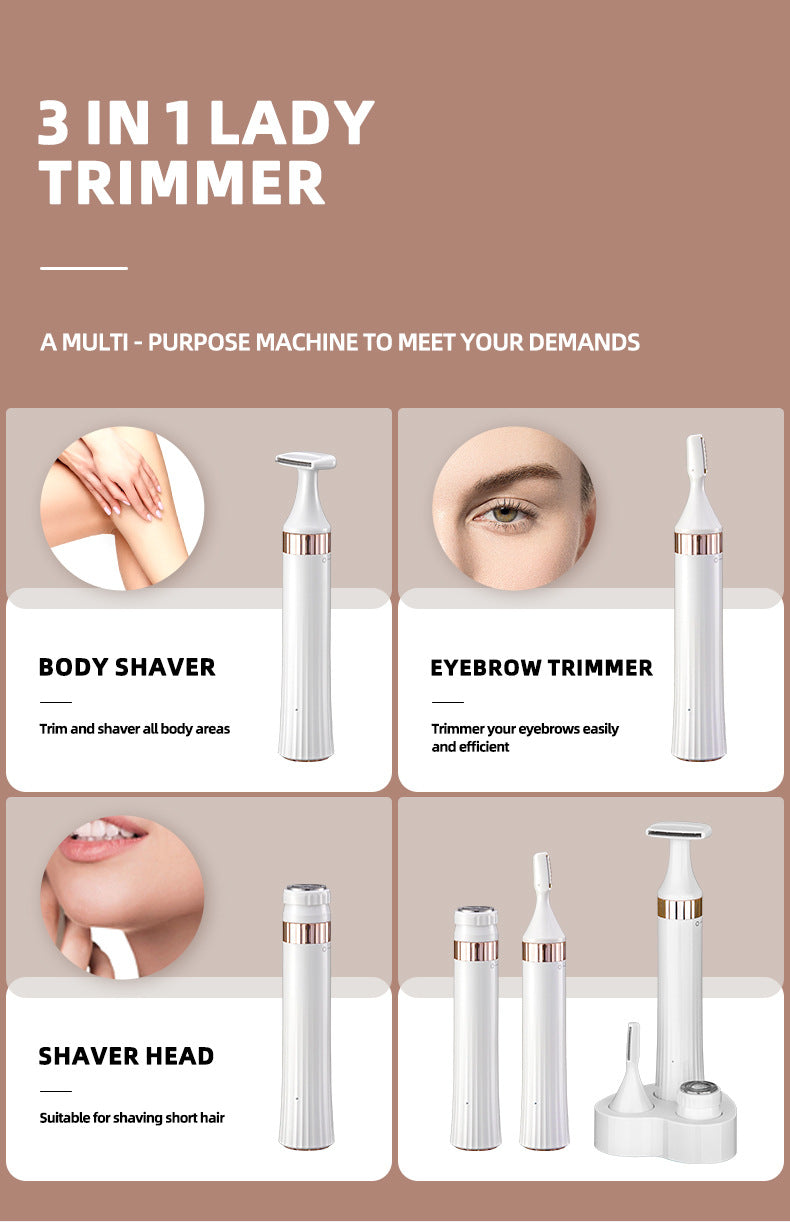 3 IN 1 LADY TRIMMER

A MULTI - PURPOSE MACHINE TO MEET YOUR DEMANDS

BODY SHAVER

Trim and shaver all body areas

EYEBROW TRIMMER

Trimmer your eyebrows easily and efficient

SHAVER HEAD

Suitable for shaving short hair