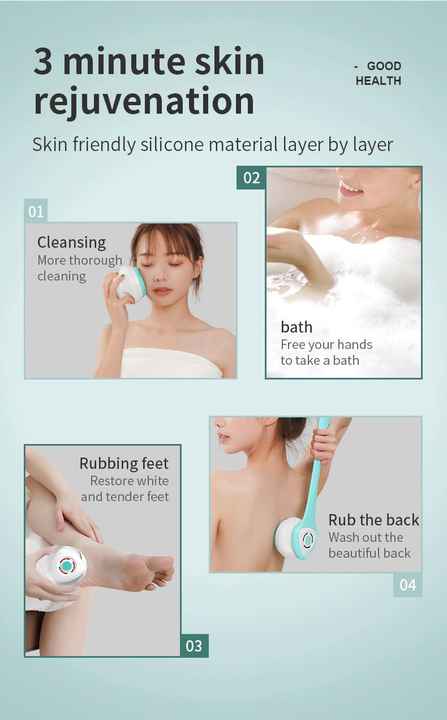 3 minute skin rejuvenation

- GOOD HEALTH

Skin friendly silicone material layer by layer

01

Cleansing
More thorough cleaning

02

bath
Free your hands to take a bath

Rubbing feet
Restore white and tender feet

03

Rub the back
Wash out the beautiful back

04