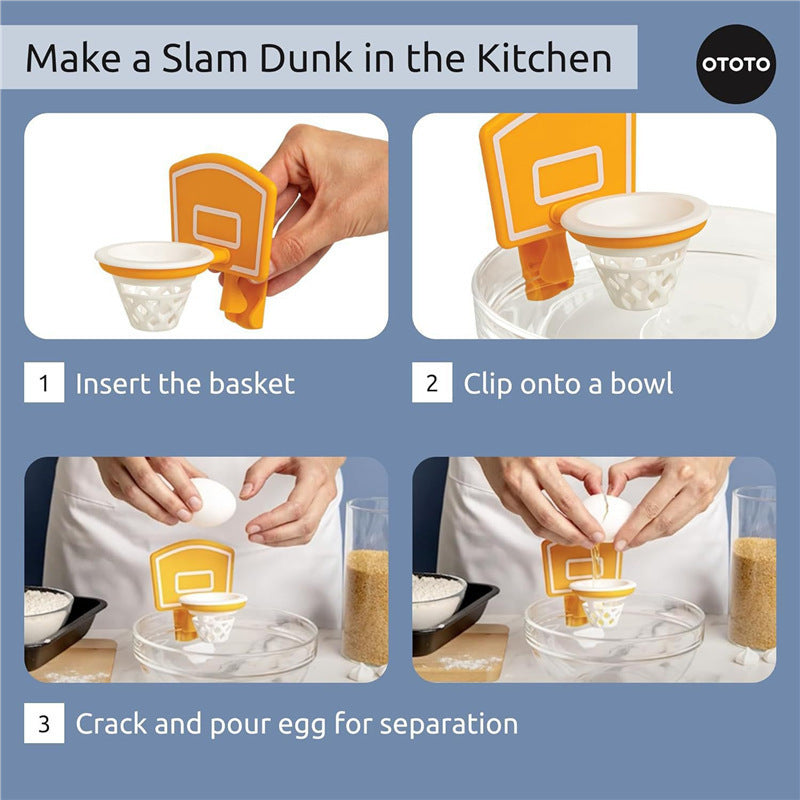 Make a Slam Dunk in the Kitchen

OTOTO

1 Insert the basket

2 Clip onto a bowl

3 Crack and pour egg for separation