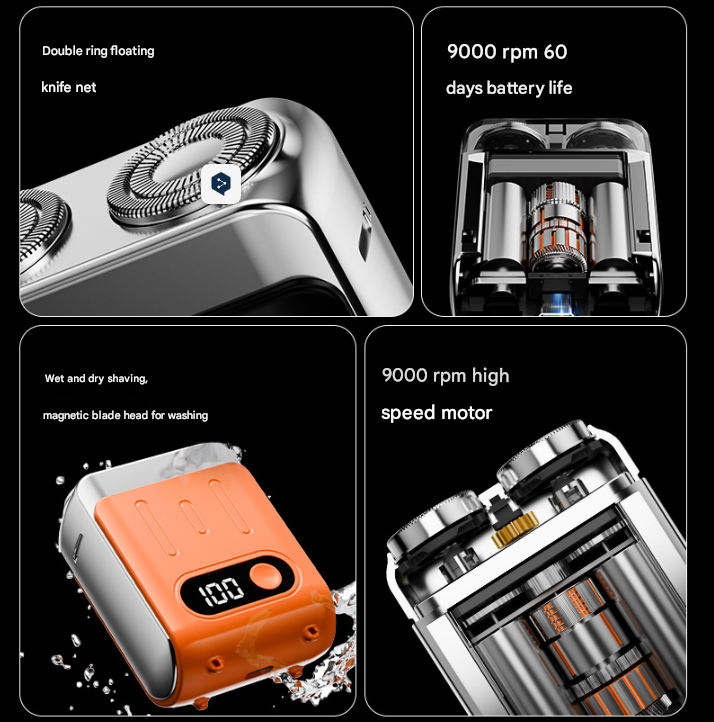 Double ring floating

knife net

9000 rpm 60

days battery life

Wet and dry shaving,

magnetic blade head for washing

100

9000 rpm high

speed motor