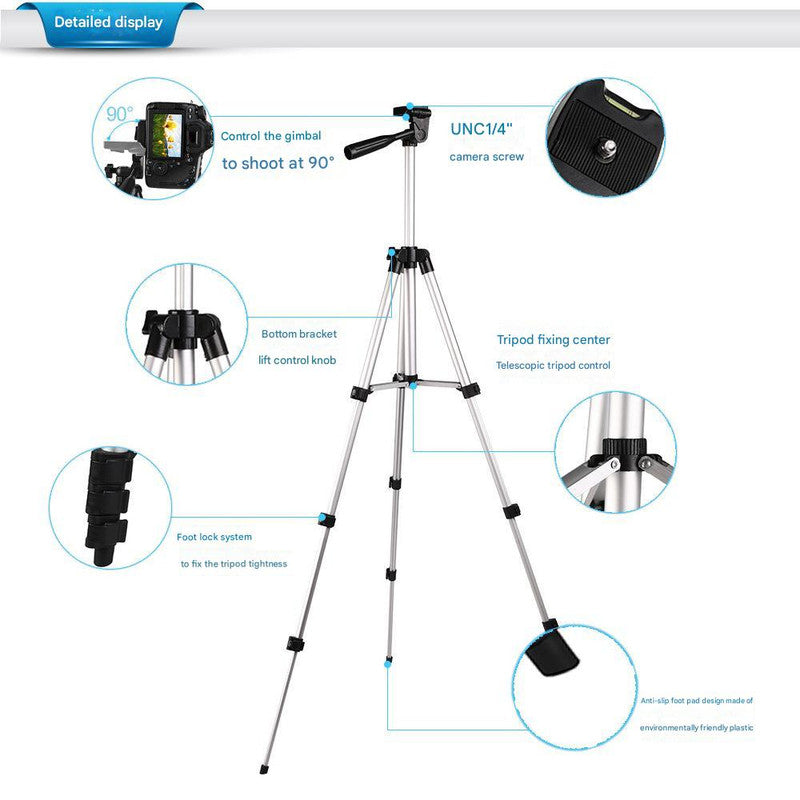 Detailed display

90°

Control the gimbal
to shoot at 90°

UNC1/4"
camera screw

Bottom bracket
lift control knob

Tripod fixing center
Telescopic tripod control

Foot lock system
to fix the tripod tightness

Anti-slip foot pad design made of
environmentally friendly plastic