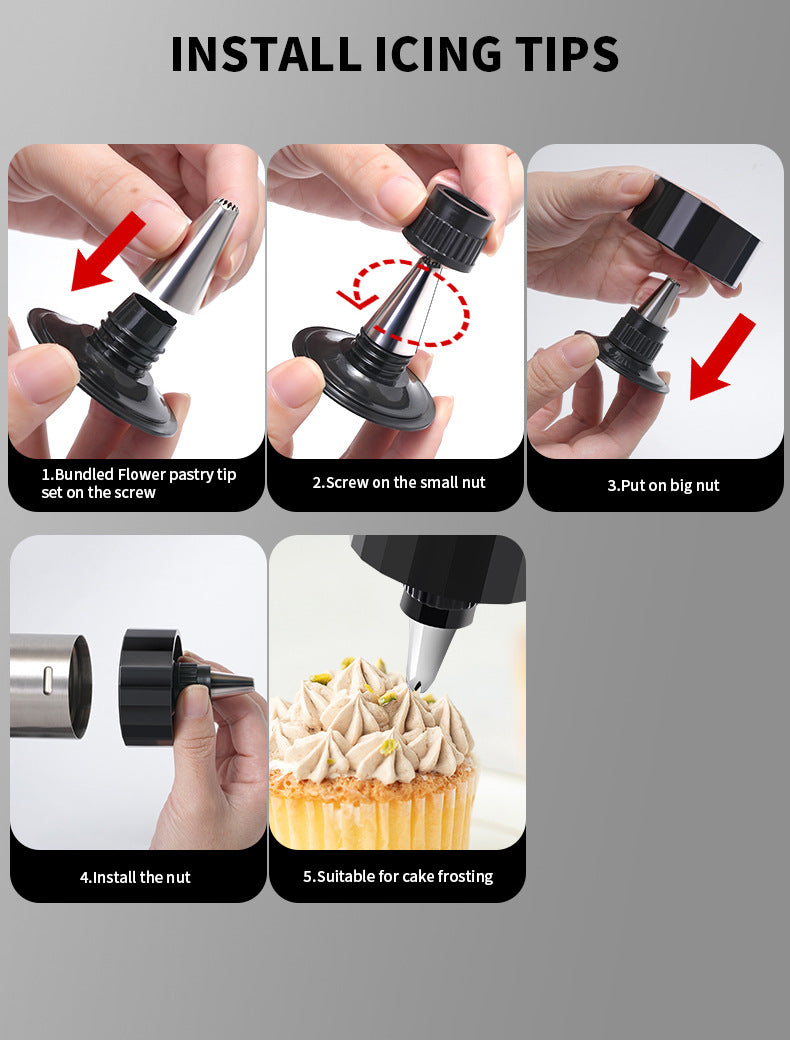 INSTALL ICING TIPS

1.Bundled Flower pastry tip set on the screw

2.Screw on the small nut

3.Put on big nut

4.Install the nut

5.Suitable for cake frosting