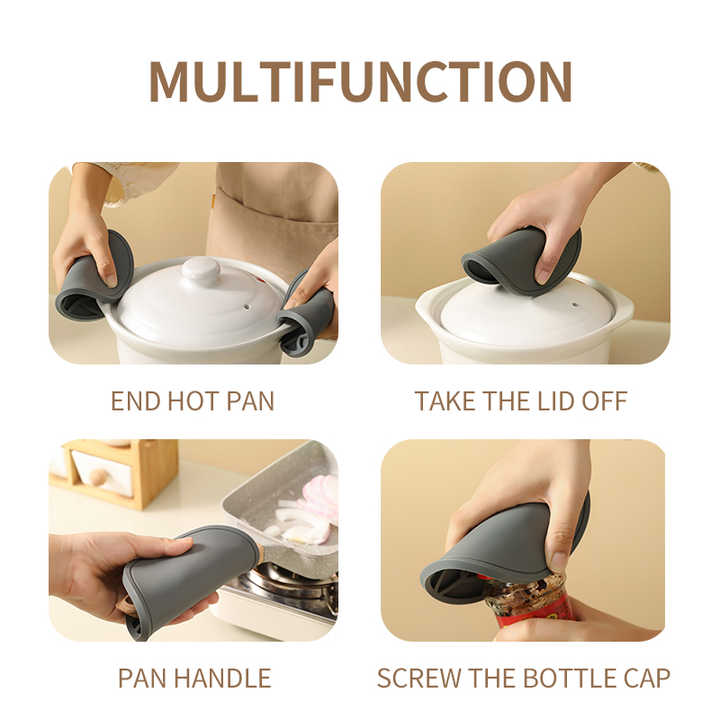 MULTIFUNCTION

END HOT PAN

TAKE THE LID OFF

PAN HANDLE

SCREW THE BOTTLE CAP