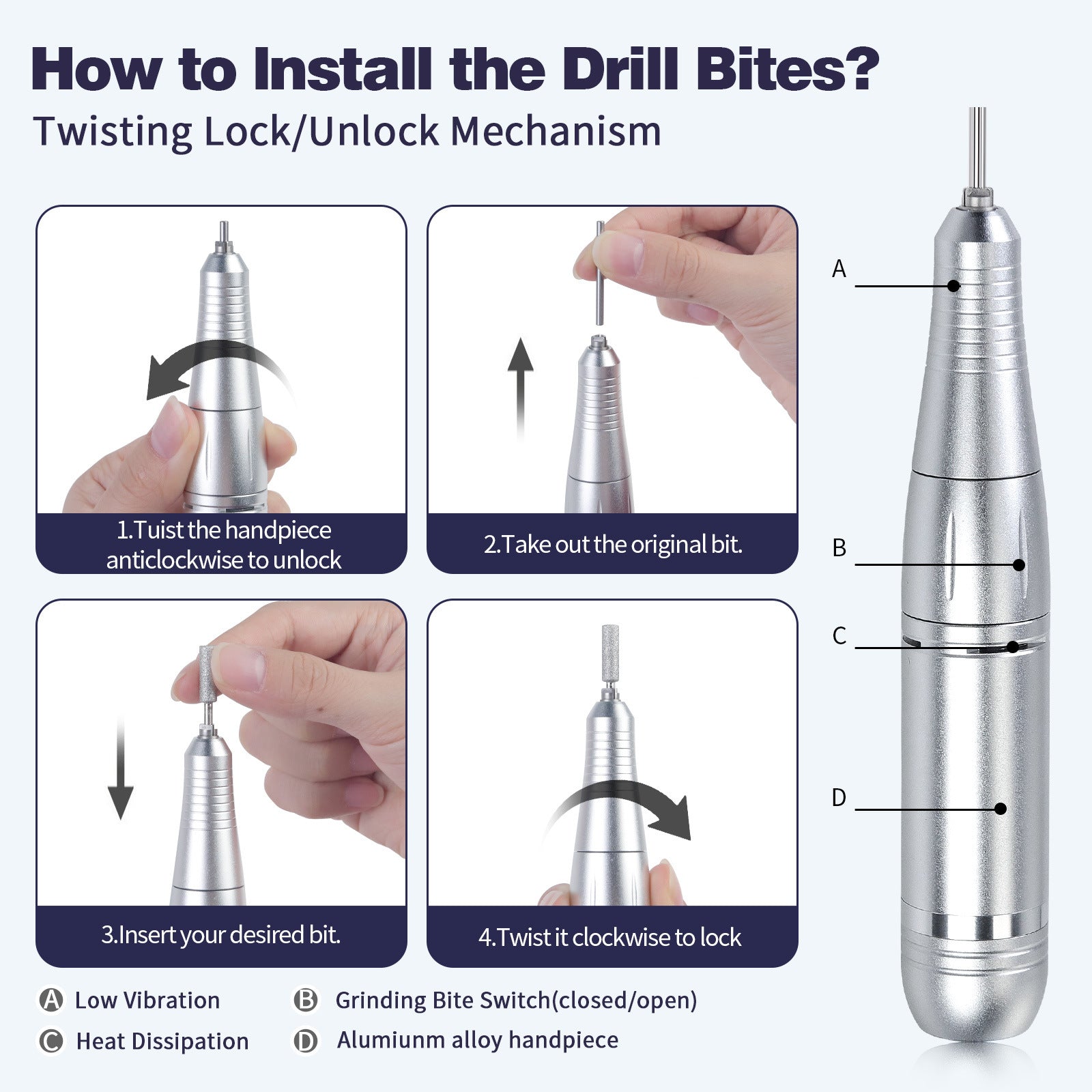 How to Install the Drill Bites?
Twisting Lock/Unlock Mechanism

1.Tuist the handpiece anticlockwise to unlock

2.Take out the original bit.

3.Insert your desired bit.

4.Twist it clockwise to lock

A
B
C
D

A Low Vibration
B Grinding Bite Switch(closed/open)
C Heat Dissipation
D Alumiunm alloy handpiece