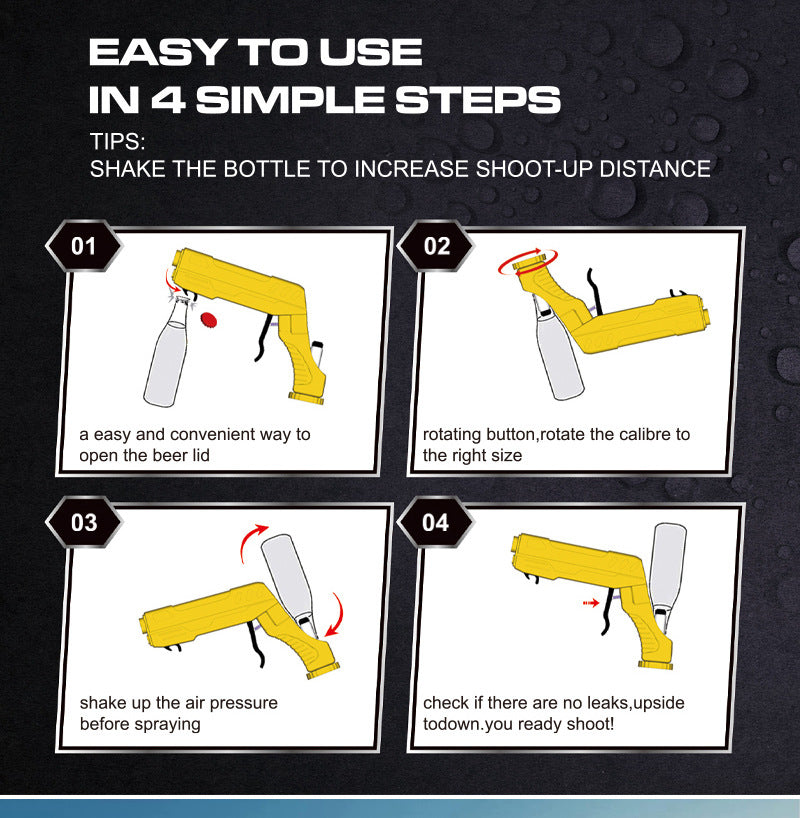 EASY TO USE
IN 4 SIMPLE STEPS

TIPS:
SHAKE THE BOTTLE TO INCREASE SHOOT-UP DISTANCE

01

a easy and convenient way to open the beer lid

02

rotating button,rotate the calibre to the right size

03

shake up the air pressure before spraying

04

check if there are no leaks,upside todown.you ready shoot!