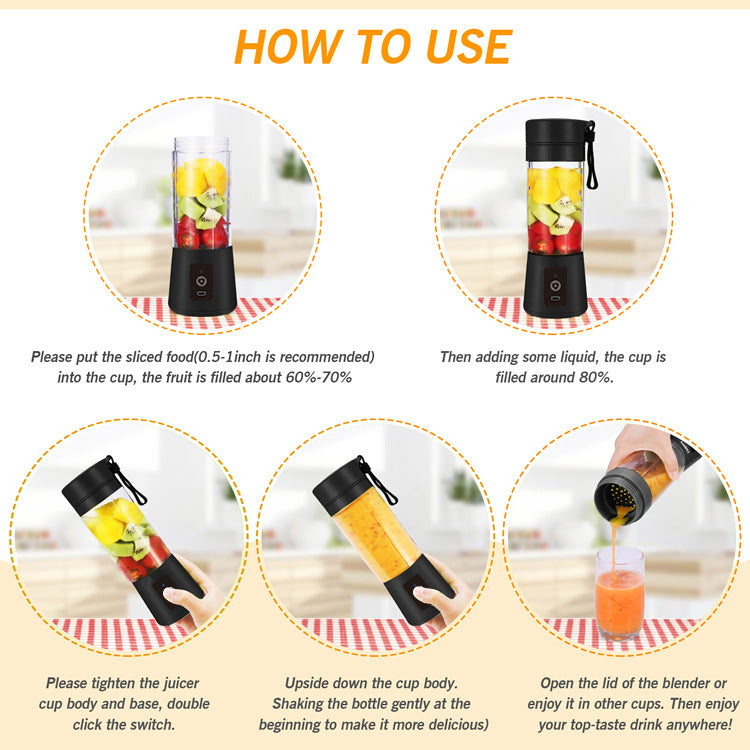 HOW TO USE

Please put the sliced food(0.5-1inch is recommended) into the cup, the fruit is filled about 60%-70%

Then adding some liquid, the cup is filled around 80%.

Please tighten the juicer cup body and base, double click the switch.

Upside down the cup body. Shaking the bottle gently at the beginning to make it more delicious)

Open the lid of the blender or enjoy it in other cups. Then enjoy your top-taste drink anywhere!