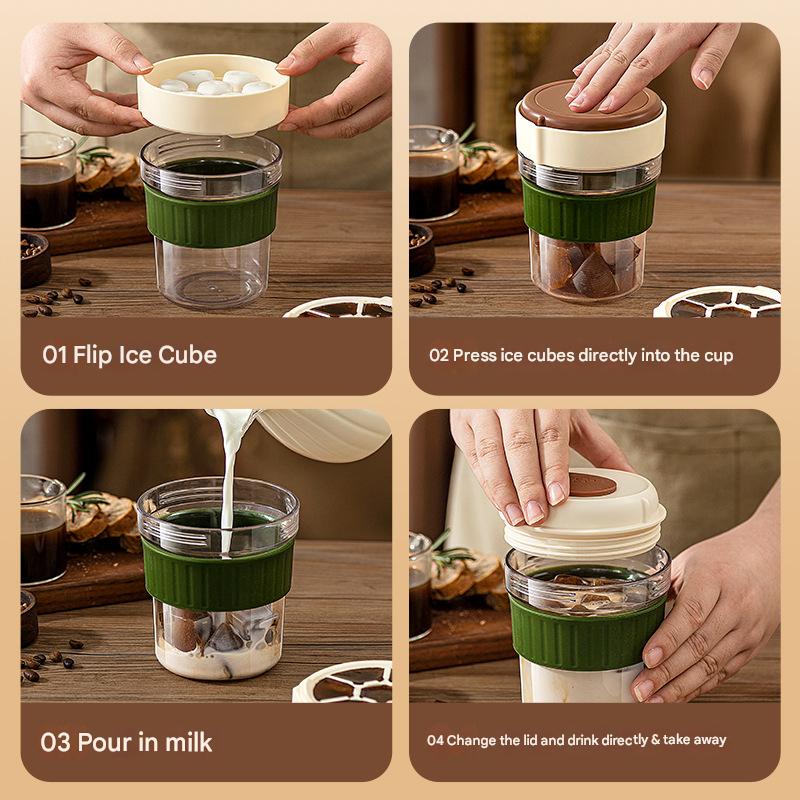 01 Flip Ice Cube

02 Press ice cubes directly into the cup

03 Pour in milk

04 Change the lid and drink directly & take away