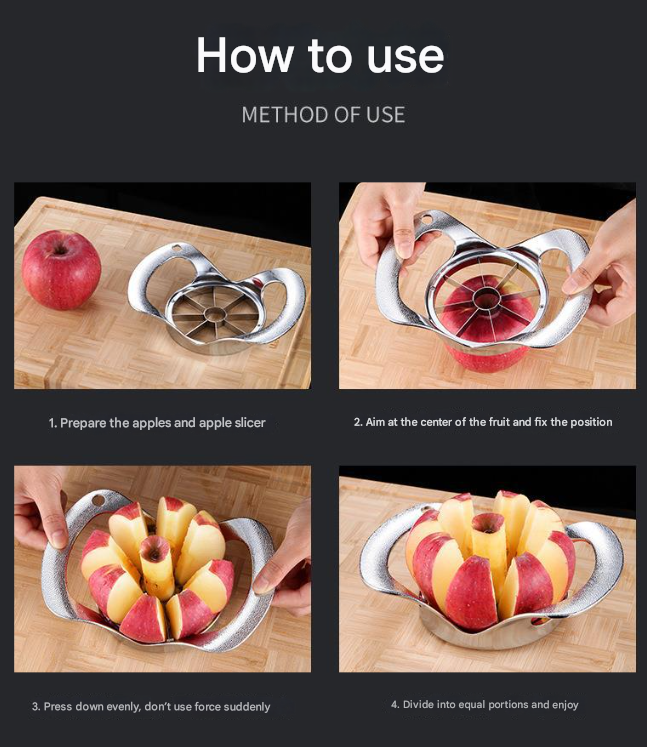 How to use

METHOD OF USE

1. Prepare the apples and apple slicer

2. Aim at the center of the fruit and fix the position

3. Press down evenly, don't use force suddenly

4. Divide into equal portions and enjoy