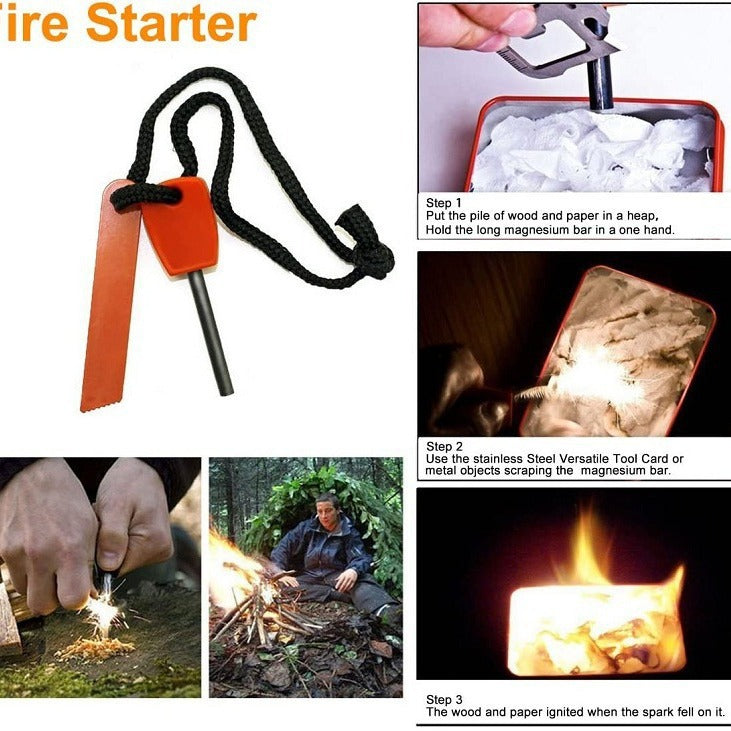 ire Starter

Step 1
Put the pile of wood and paper in a heap,
Hold the long magnesium bar in a one hand.

Step 2
Use the stainless Steel Versatile Tool Card or metal objects scraping the magnesium bar.

Step 3
The wood and paper ignited when the spark fell on it.