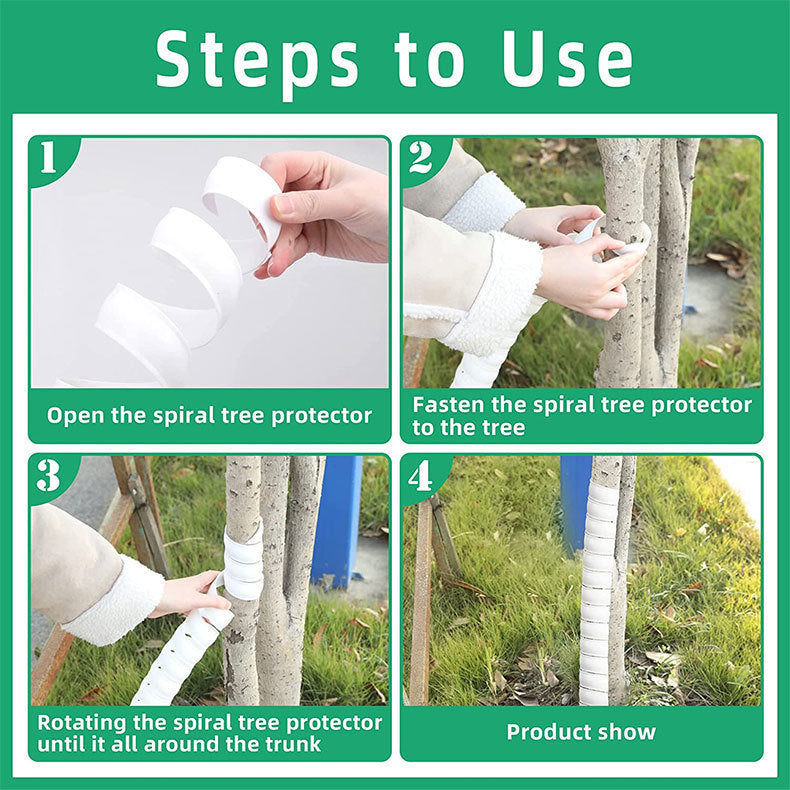 Steps to Use

1

Open the spiral tree protector

2

Fasten the spiral tree protector to the tree

3

Rotating the spiral tree protector until it all around the trunk

4

Product show