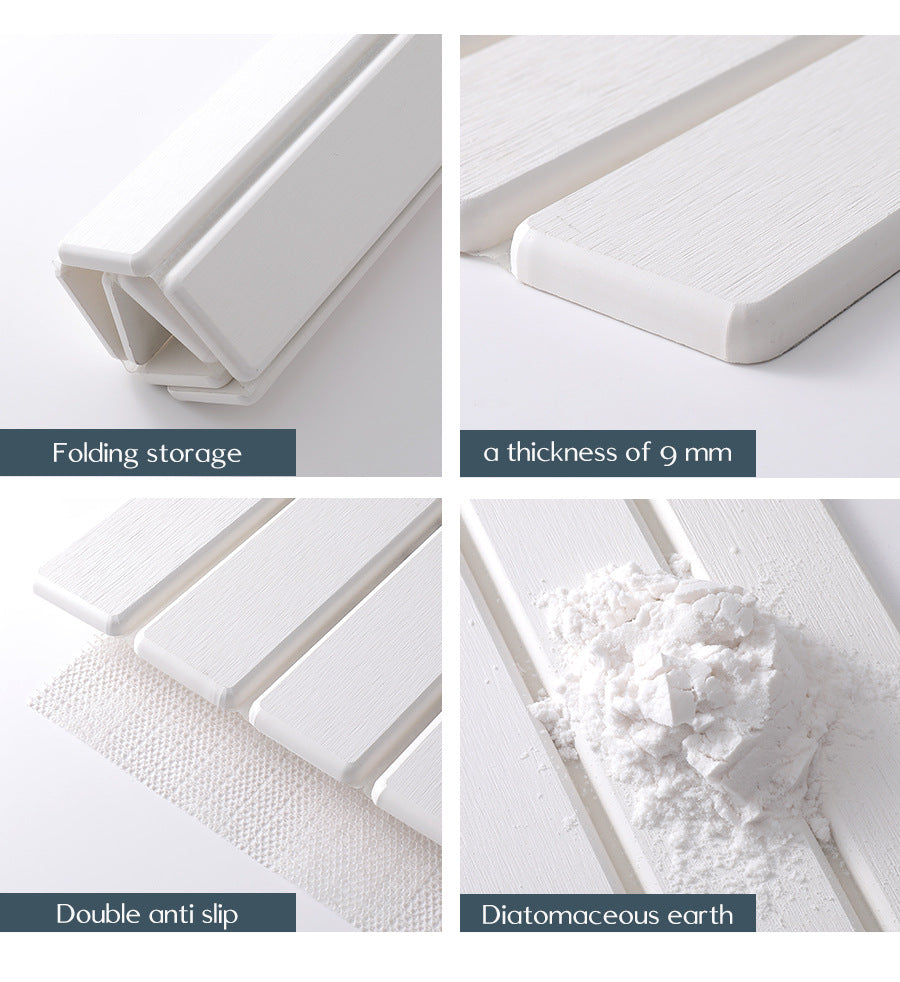 Folding storage

a thickness of 9 mm

Double anti slip

Diatomaceous earth