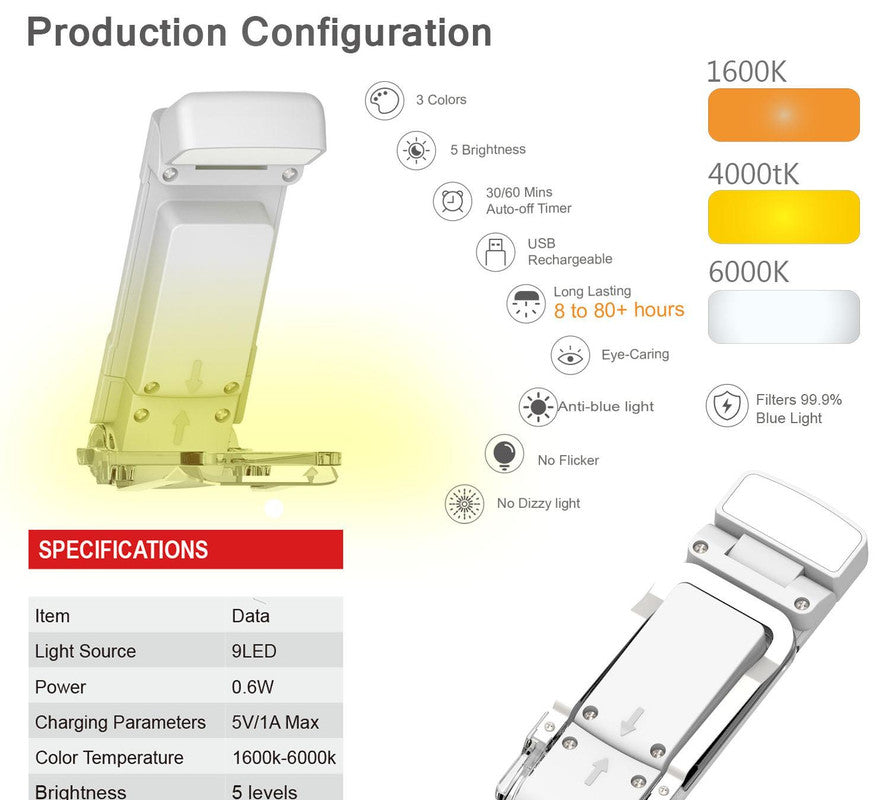 Production Configuration

3 Colors

5 Brightness

30/60 Mins
Auto-off Timer

USB
Rechargeable

Long Lasting
8 to 80+ hours

Eye-Caring

Anti-blue light

No Flicker

No Dizzy light

1600K

4000tK

6000K

Filters 99.9%
Blue Light

SPECIFICATIONS

| Item | Data |
|---|---|
| Light Source | 9LED |
| Power | 0.6W |
| Charging Parameters | 5V/1A Max |
| Color Temperature | 1600k-6000k |
| Brightness | 5 levels |